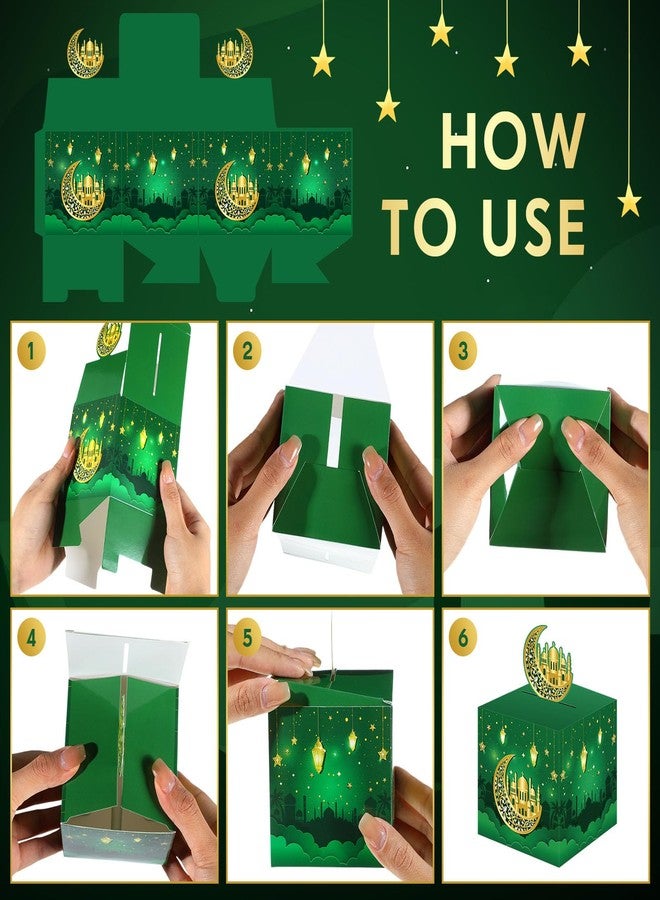 HOW
TO USE

1

2

3

4

5

6