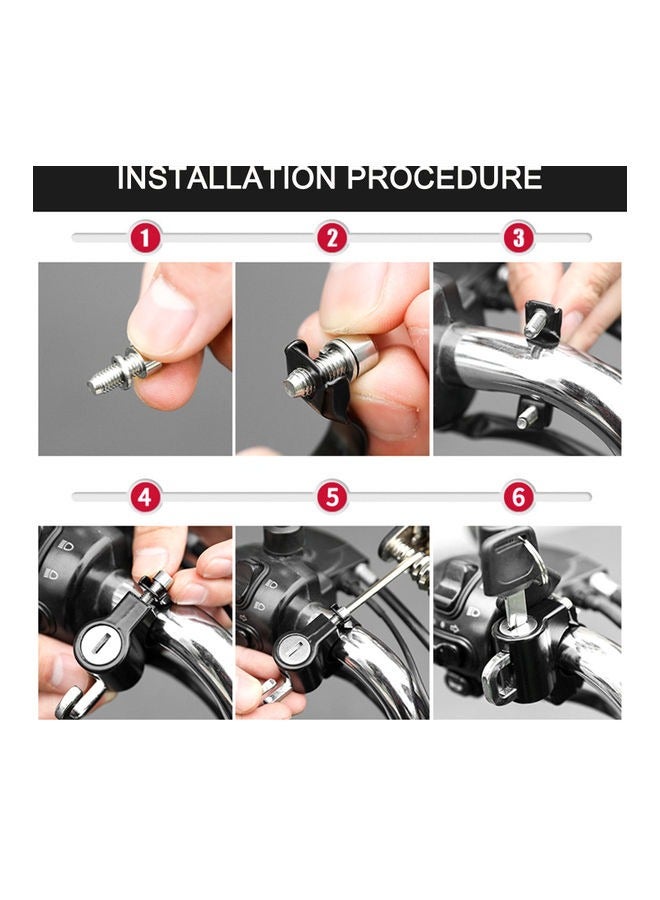 INSTALLATION PROCEDURE

1

2

3

4

5

6