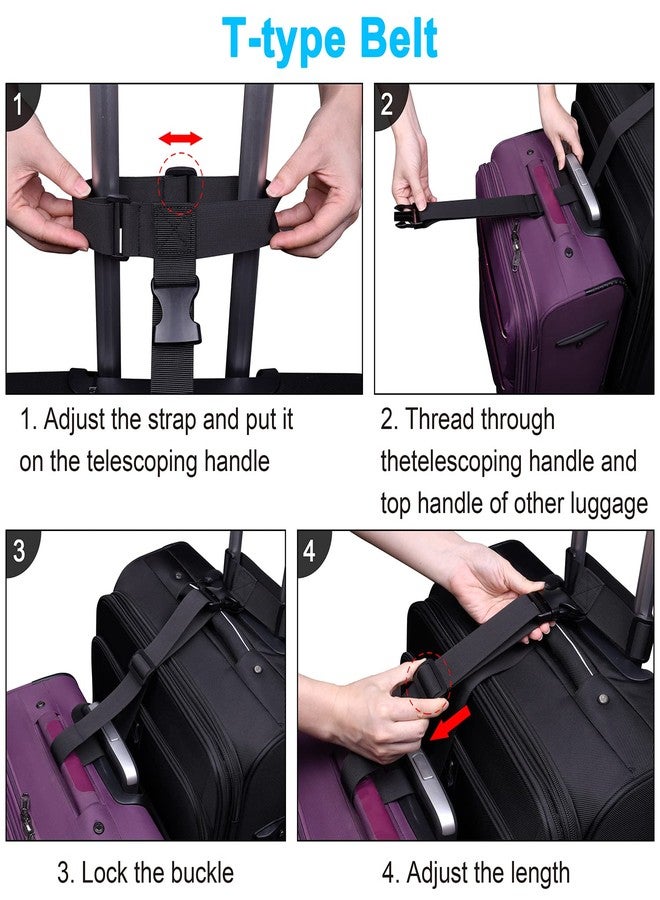 T-type Belt

1

1. Adjust the strap and put it on the telescoping handle

2

2. Thread through thetelescoping handle and top handle of other luggage

3

3. Lock the buckle

4

4. Adjust the length