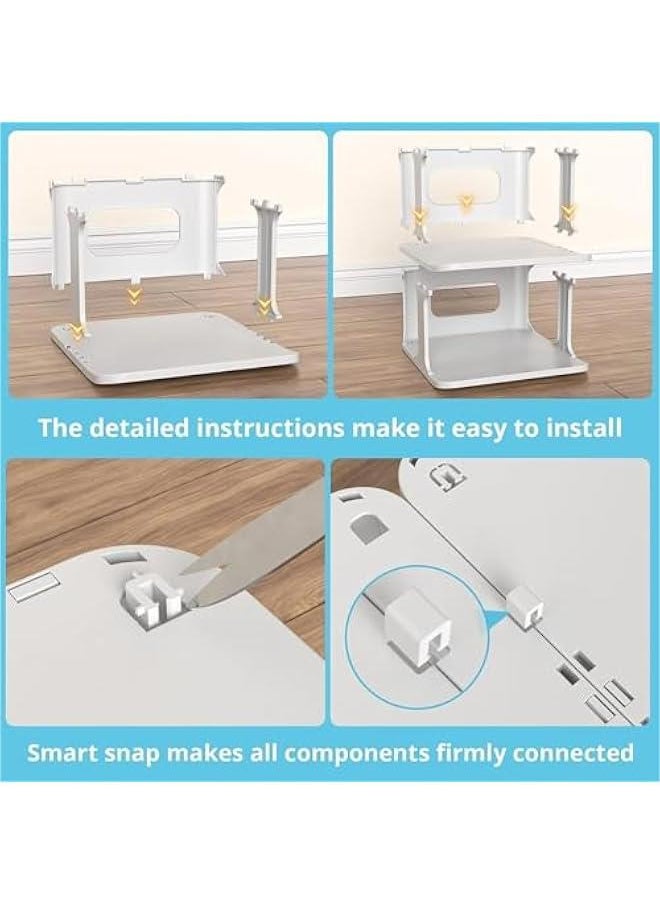 The detailed instructions make it easy to install

Smart snap makes all components firmly connected