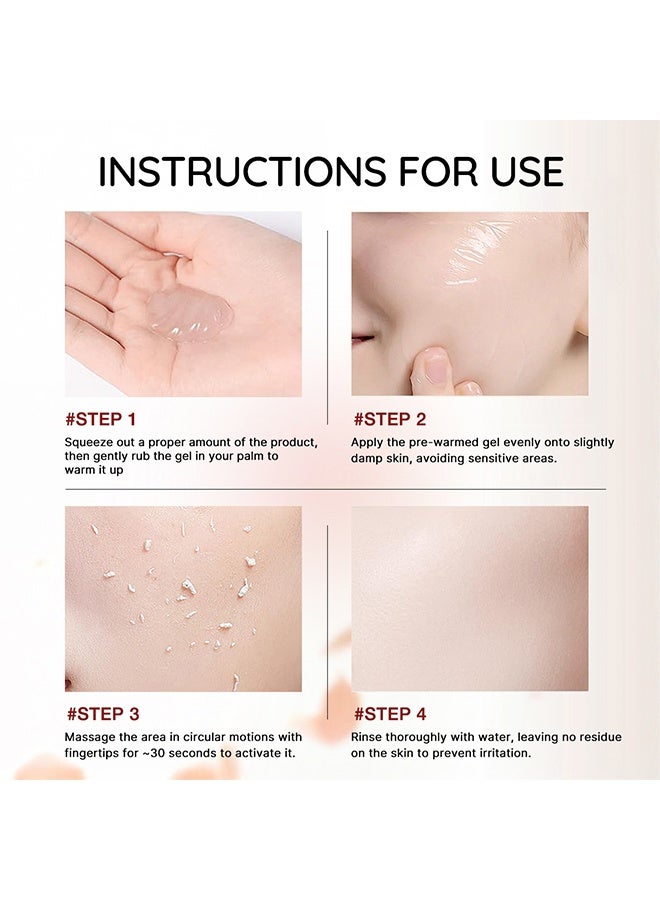 INSTRUCTIONS FOR USE

#STEP 1

Squeeze out a proper amount of the product, then gently rub the gel in your palm to warm it up

#STEP 2

Apply the pre-warmed gel evenly onto slightly damp skin, avoiding sensitive areas.

#STEP 3

Massage the area in circular motions with fingertips for ~30 seconds to activate it.

#STEP 4

Rinse thoroughly with water, leaving no residue on the skin to prevent irritation.