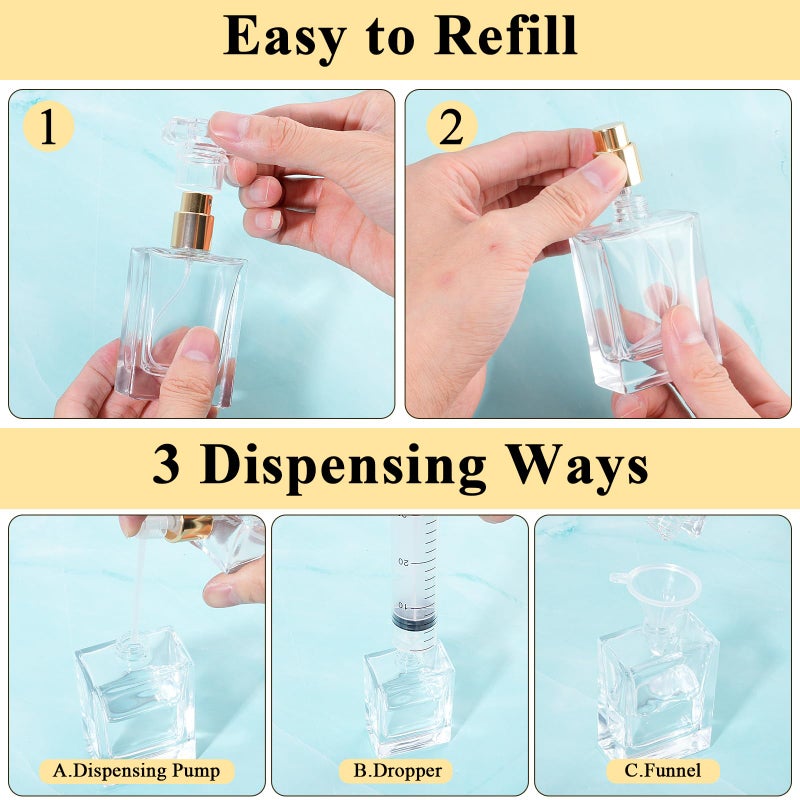 Easy to Refill

1

2

3 Dispensing Ways

20

10

A.Dispensing Pump

B.Dropper

C.Funnel