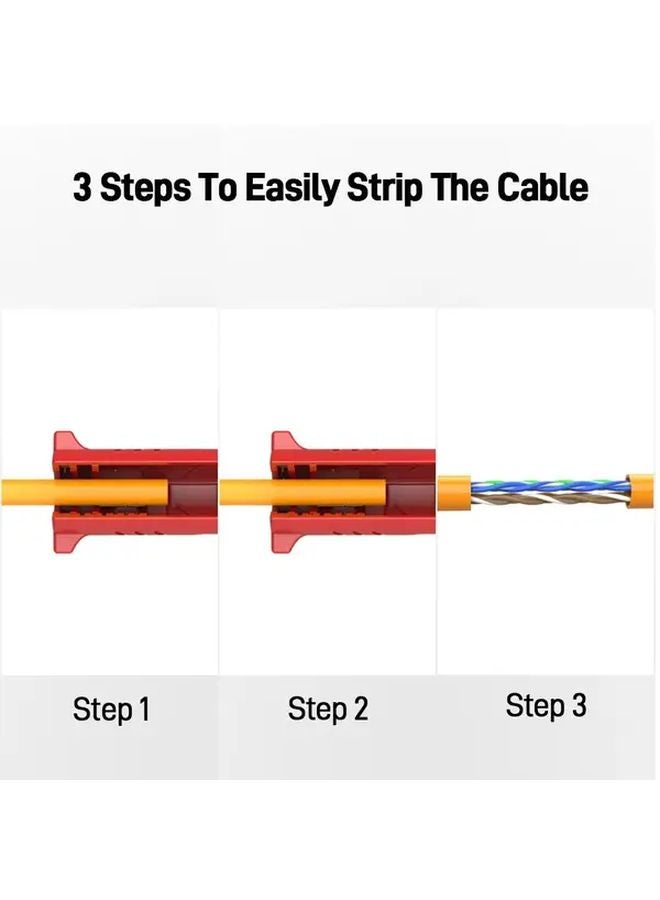 3 Steps To Easily Strip The Cable

Step 1

Step 2

Step 3