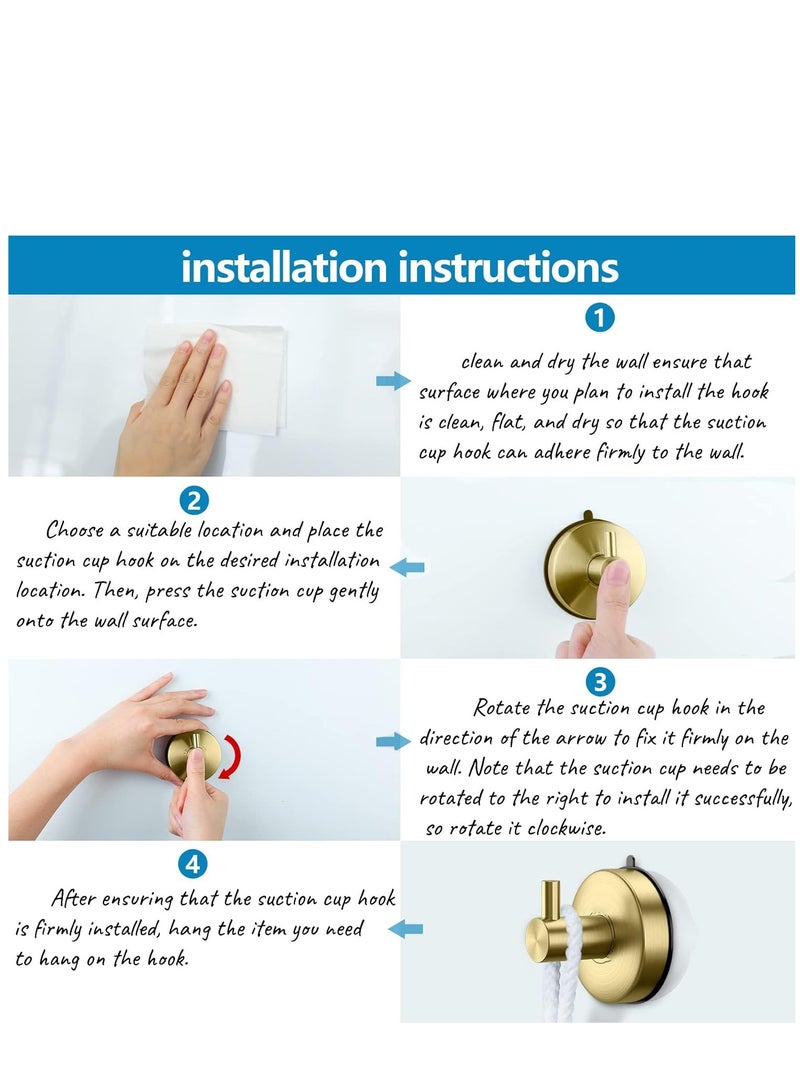 installation instructions

1

clean and dry the wall ensure that surface where you plan to install the hook is clean, flat, and dry so that the suction cup hook can adhere firmly to the wall.

2

Choose a suitable location and place the suction cup hook on the desired installation location. Then, press the suction cup gently onto the wall surface.

3

Rotate the suction cup hook in the direction of the arrow to fix it firmly on the wall. Note that the suction cup needs to be rotated to the right to install it successfully, so rotate it clockwise.

4

After ensuring that the suction cup hook is firmly installed, hang the item you need to hang on the hook.