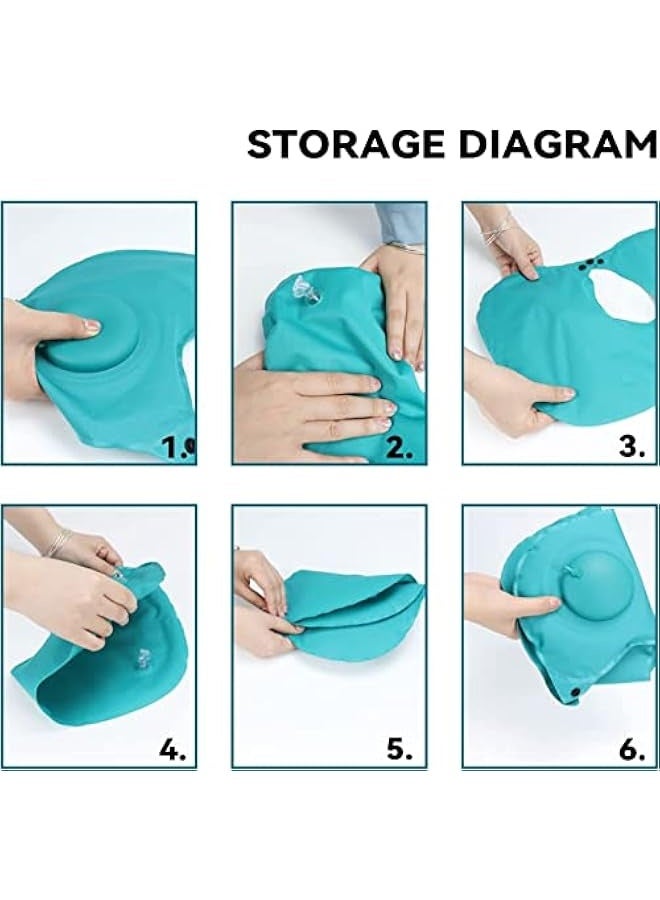 STORAGE DIAGRAM

1.

2.

3.

4.

5.

6.