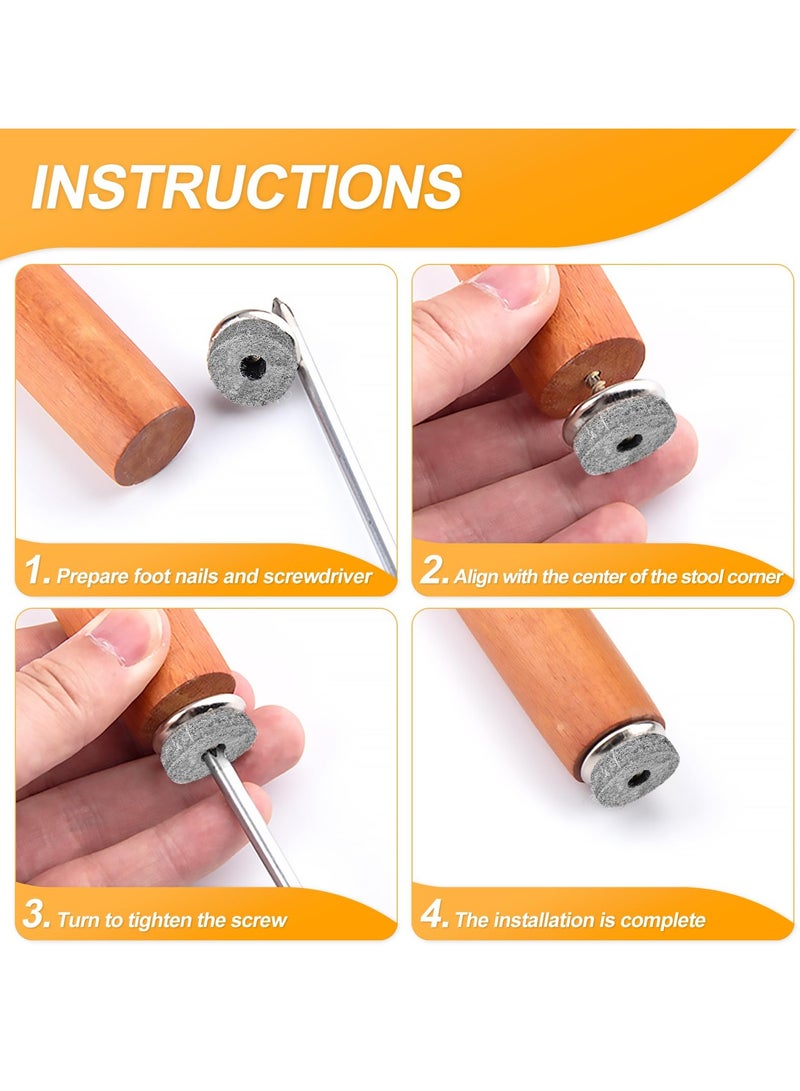 INSTRUCTIONS

1. Prepare foot nails and screwdriver

2. Align with the center of the stool corner

3. Turn to tighten the screw

4. The installation is complete