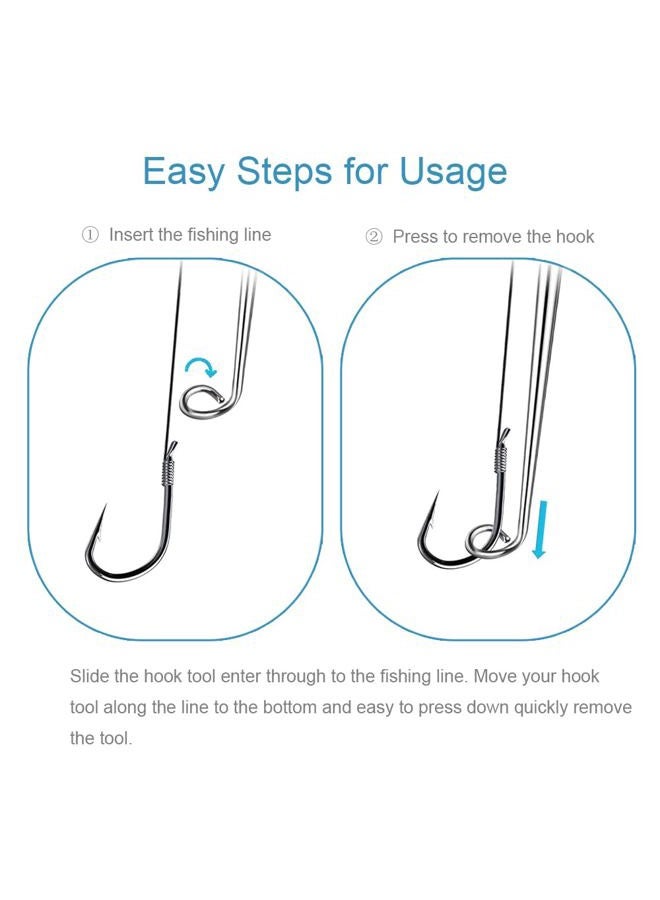 Easy Steps for Usage

① Insert the fishing line

② Press to remove the hook

Slide the hook tool enter through to the fishing line. Move your hook tool along the line to the bottom and easy to press down quickly remove the tool.