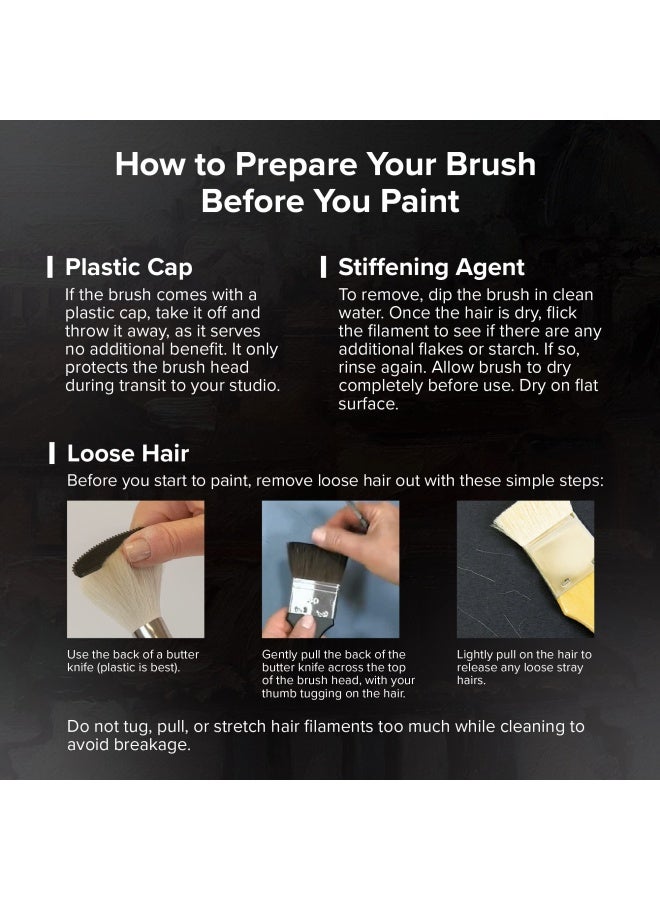 How to Prepare Your Brush Before You Paint

Plastic Cap

If the brush comes with a plastic cap, take it off and throw it away, as it serves no additional benefit. It only protects the brush head during transit to your studio.

Stiffening Agent

To remove, dip the brush in clean water. Once the hair is dry, flick the filament to see if there are any additional flakes or starch. If so, rinse again. Allow brush to dry completely before use. Dry on flat surface.

Loose Hair

Before you start to paint, remove loose hair out with these simple steps:

Use the back of a butter knife (plastic is best).

Gently pull the back of the butter knife across the top of the brush head, with your thumb tugging on the hair.

Lightly pull on the hair to release any loose stray hairs.

Do not tug, pull, or stretch hair filaments too much while cleaning to avoid breakage.