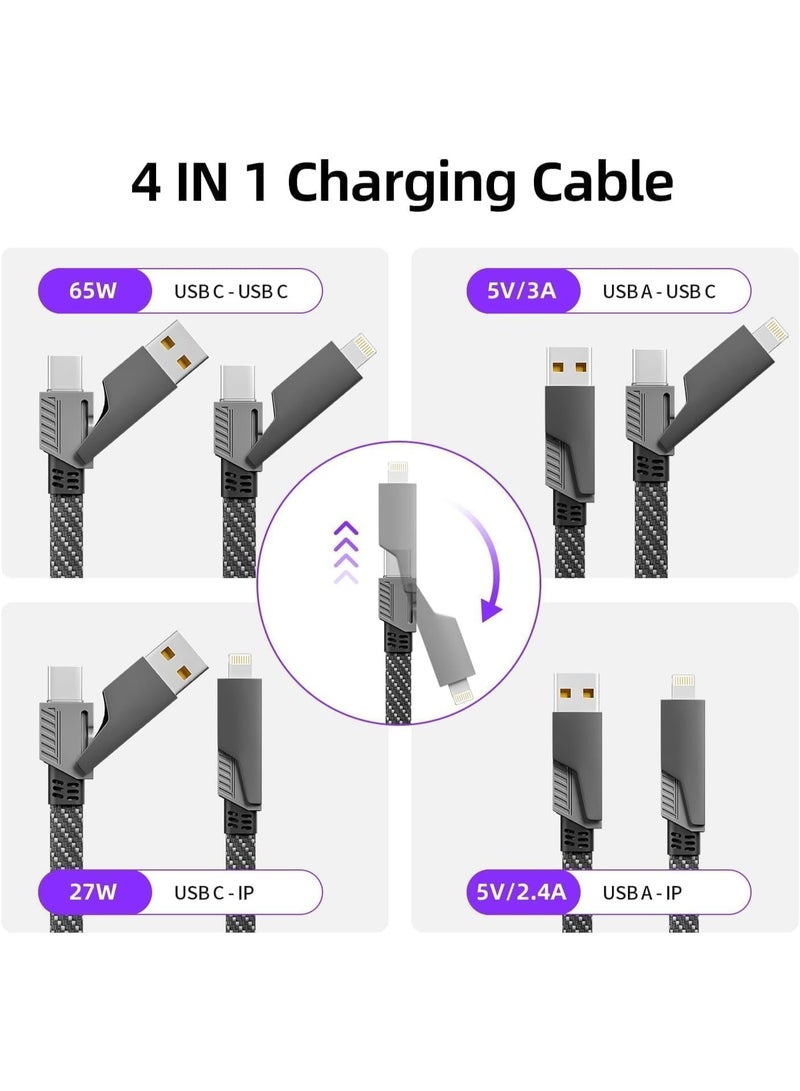 4 IN 1 Charging Cable

65W USB C - USB C

5V/3A USB A - USB C

27W USB C - IP

5V/2.4A USB A - IP