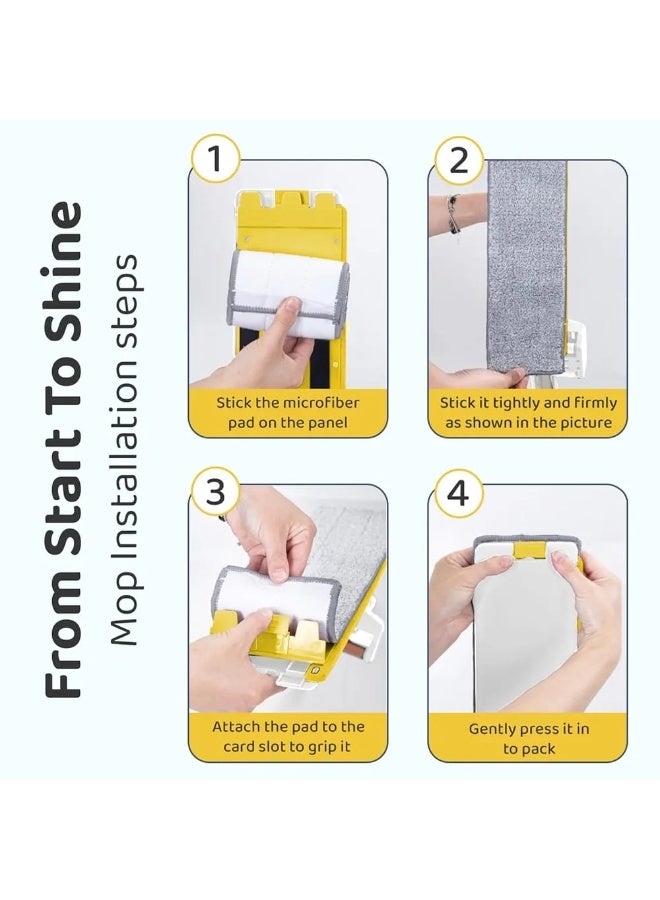 From Start To Shine

Mop Installation steps

1

Stick the microfiber pad on the panel

2

Stick it tightly and firmly as shown in the picture

3

Attach the pad to the card slot to grip it

4

Gently press it in to pack