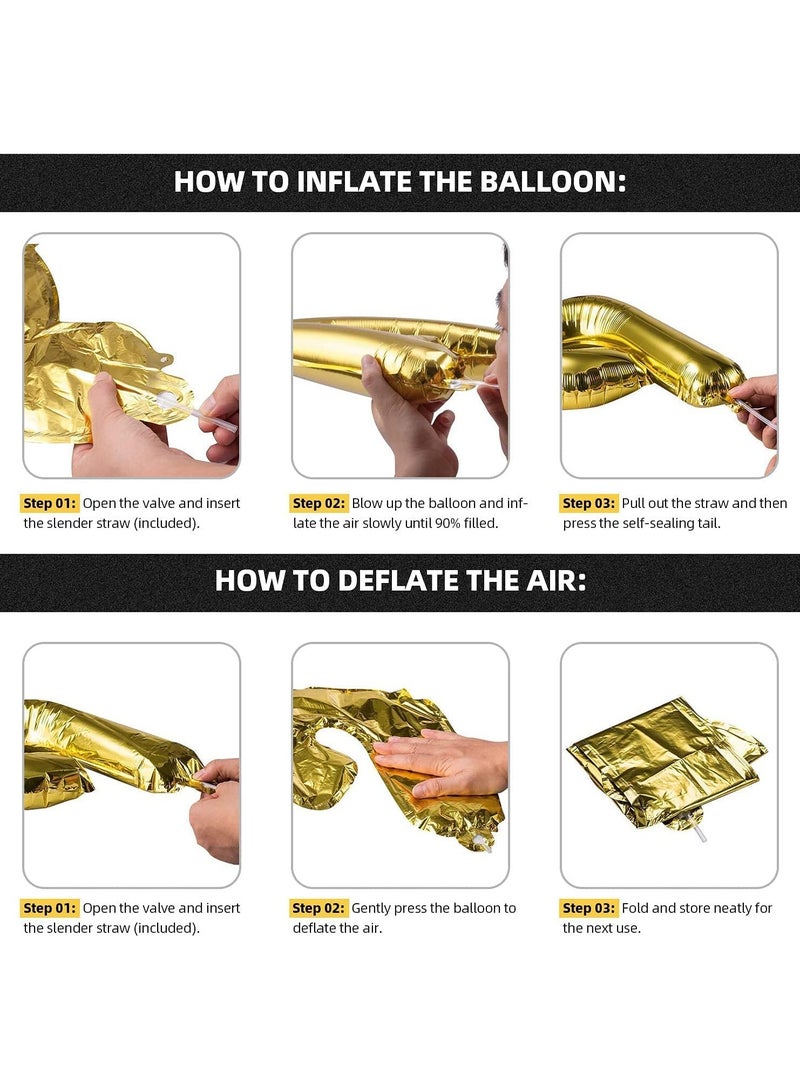 HOW TO INFLATE THE BALLOON:

Step 01: Open the valve and insert the slender straw (included).

Step 02: Blow up the balloon and inflate the air slowly until 90% filled.

Step 03: Pull out the straw and then press the self-sealing tail.

HOW TO DEFLATE THE AIR:

Step 01: Open the valve and insert the slender straw (included).

Step 02: Gently press the balloon to deflate the air.

Step 03: Fold and store neatly for the next use.