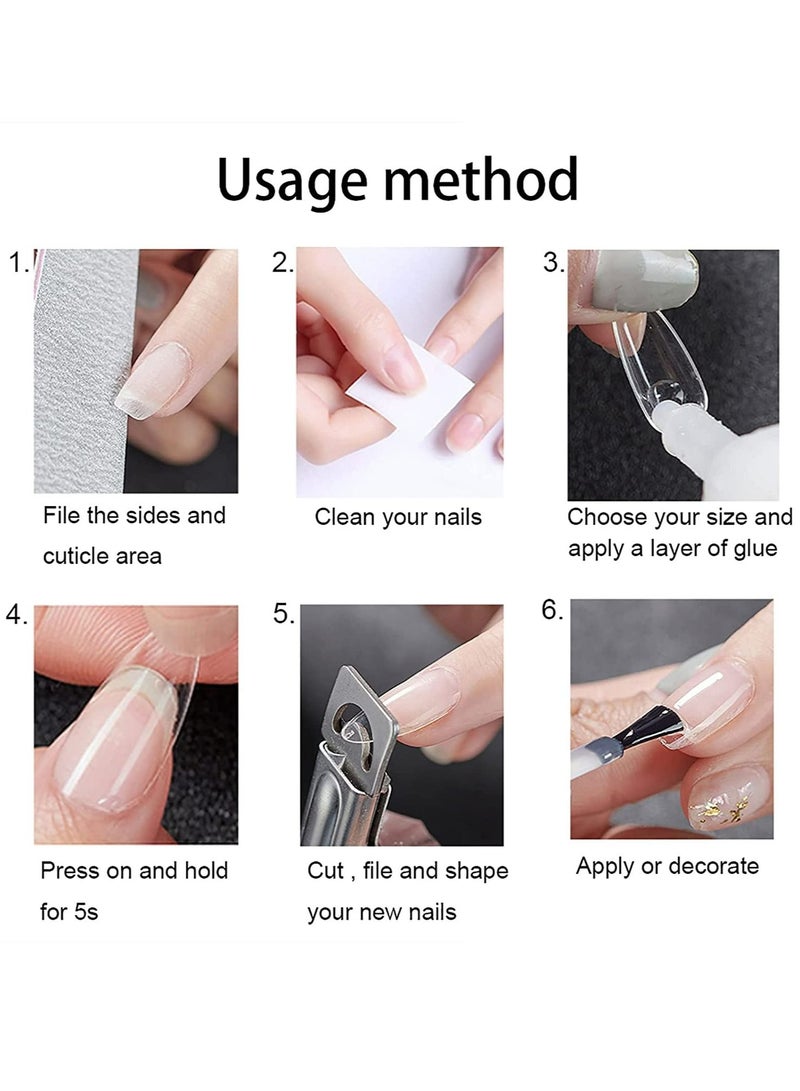 Usage method

1.

File the sides and cuticle area

2.

Clean your nails

3.

Choose your size and apply a layer of glue

4.

Press on and hold for 5s

5.

Cut , file and shape your new nails

6.

Apply or decorate