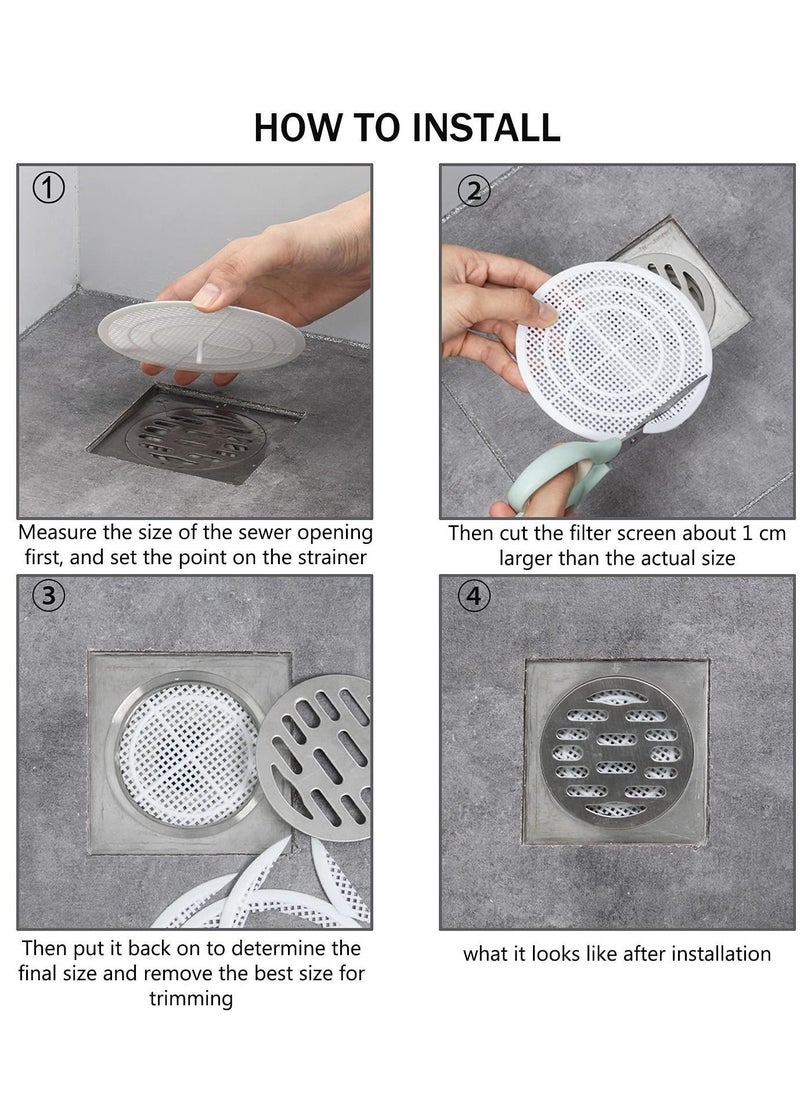 HOW TO INSTALL

①

Measure the size of the sewer opening first, and set the point on the strainer

②

Then cut the filter screen about 1 cm larger than the actual size

③

Then put it back on to determine the final size and remove the best size for trimming

④

what it looks like after installation