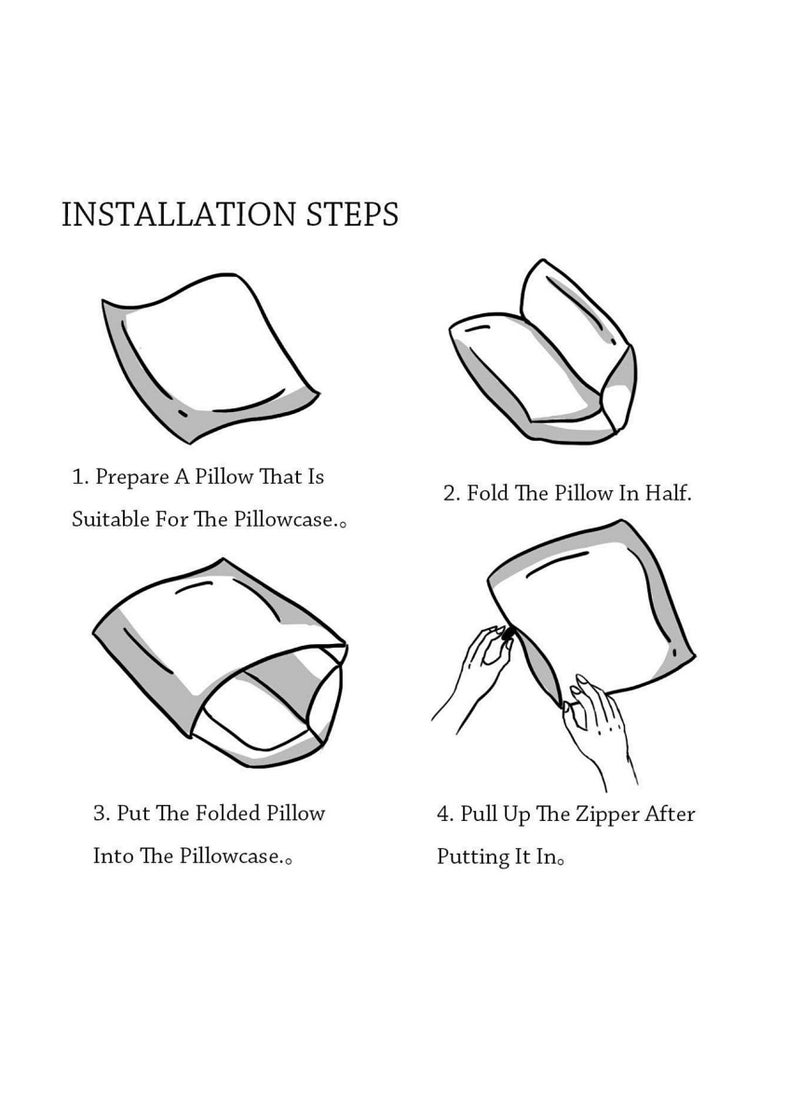 INSTALLATION STEPS

1. Prepare A Pillow That Is Suitable For The Pillowcase.。

2. Fold The Pillow In Half.

3. Put The Folded Pillow Into The Pillowcase.。

4. Pull Up The Zipper After Putting It In。