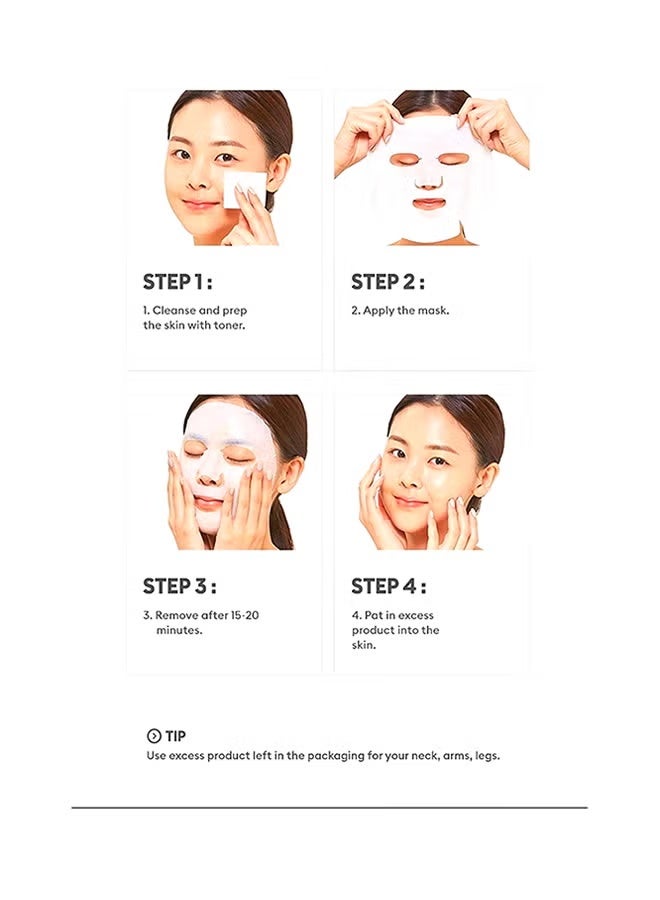 STEP 1 :

1. Cleanse and prep the skin with toner.

STEP 2 :

2. Apply the mask.

STEP 3 :

3. Remove after 15-20 minutes.

STEP 4 :

4. Pat in excess product into the skin.

TIP
Use excess product left in the packaging for your neck, arms, legs.