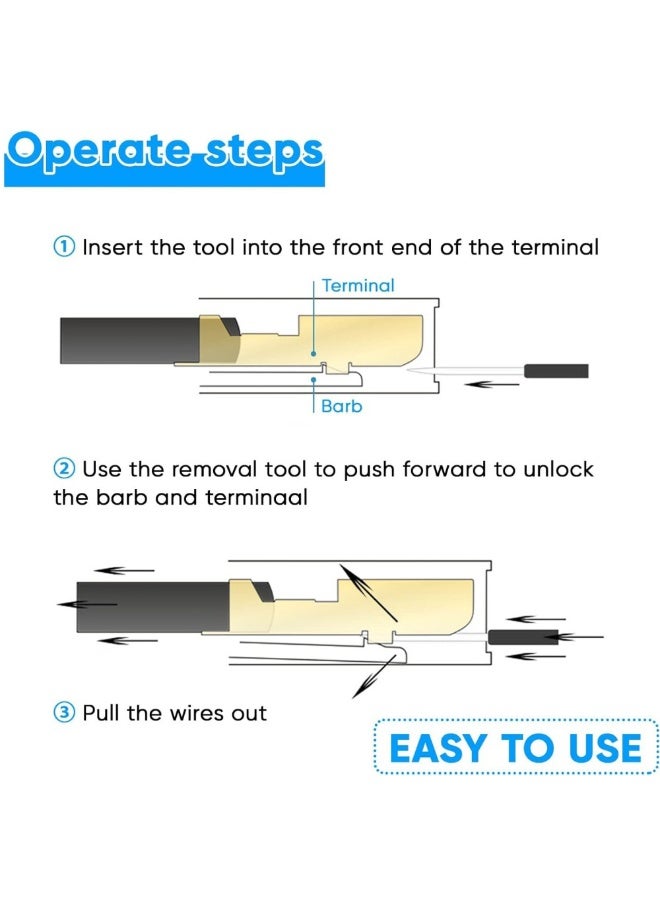 Operate steps

① Insert the tool into the front end of the terminal

Terminal

Barb

② Use the removal tool to push forward to unlock the barb and terminaal

③ Pull the wires out

EASY TO USE