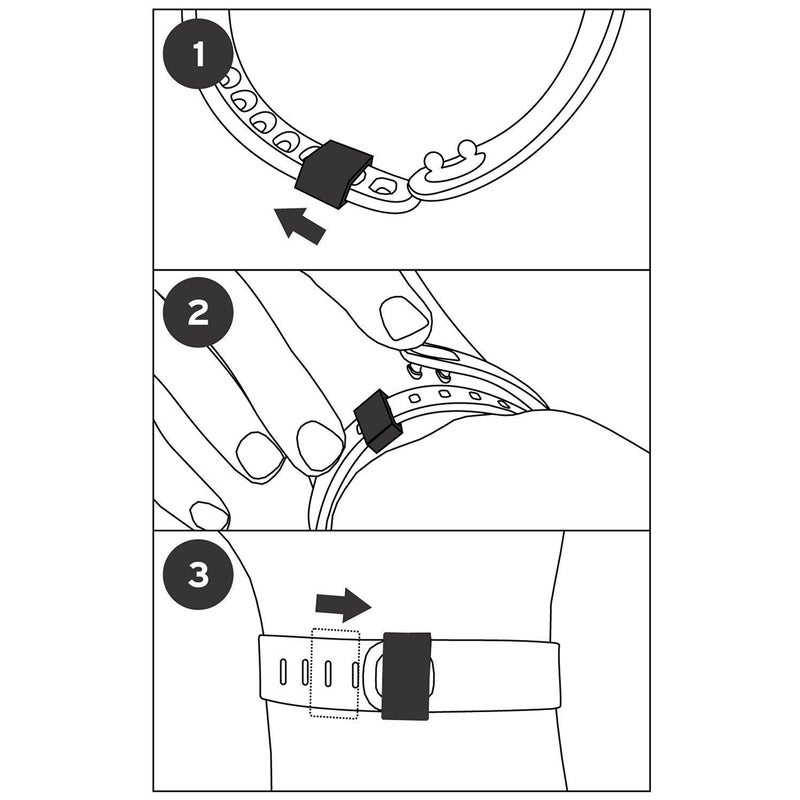 1

2

3