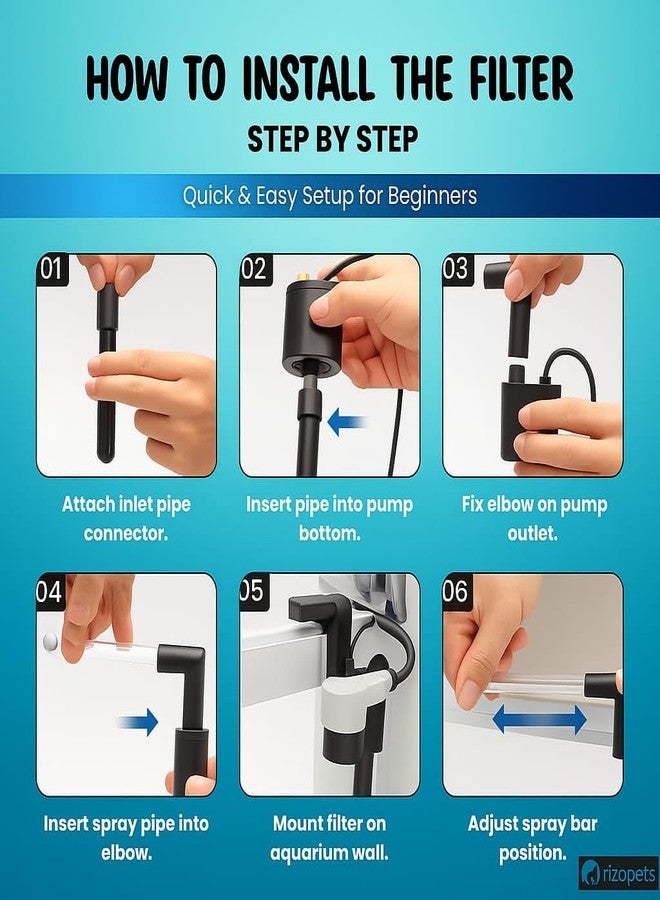 HOW TO INSTALL THE FILTER
STEP BY STEP

Quick & Easy Setup for Beginners

01
Attach inlet pipe connector.

02
Insert pipe into pump bottom.

03
Fix elbow on pump outlet.

04
Insert spray pipe into elbow.

05
Mount filter on aquarium wall.

06
Adjust spray bar position.

rizopets