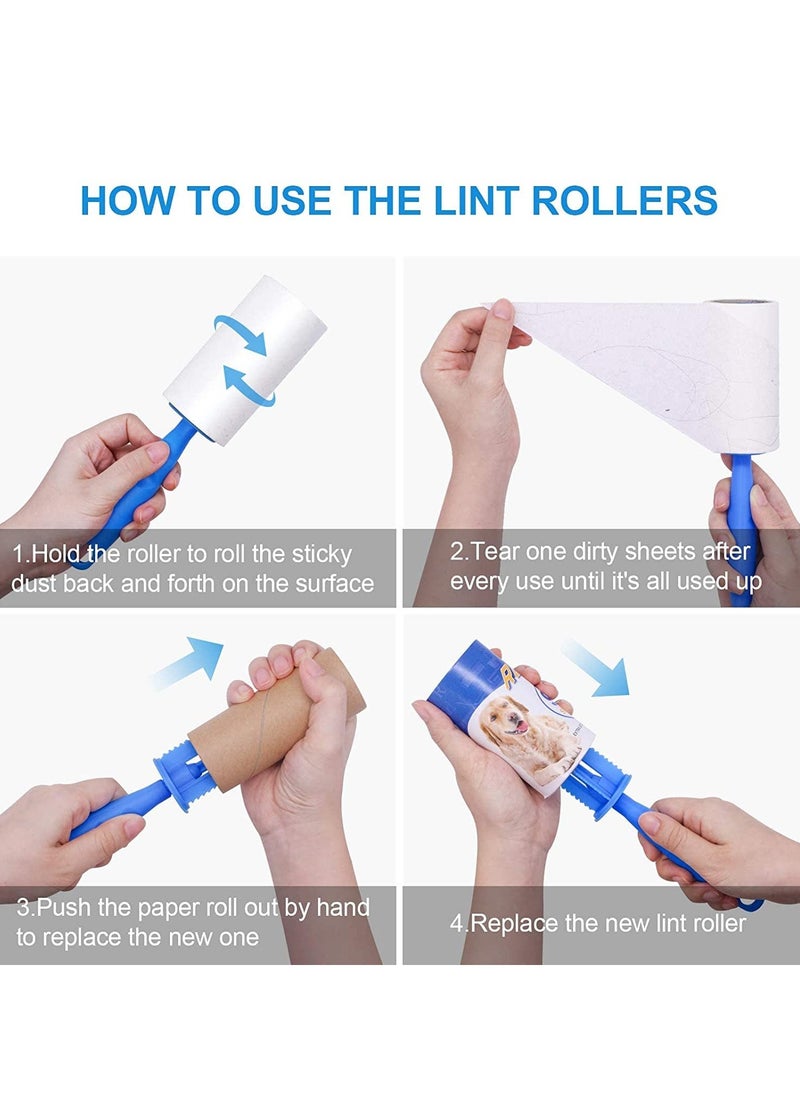 HOW TO USE THE LINT ROLLERS

1.Hold the roller to roll the sticky dust back and forth on the surface

2.Tear one dirty sheets after every use until it's all used up

3.Push the paper roll out by hand to replace the new one

4.Replace the new lint roller