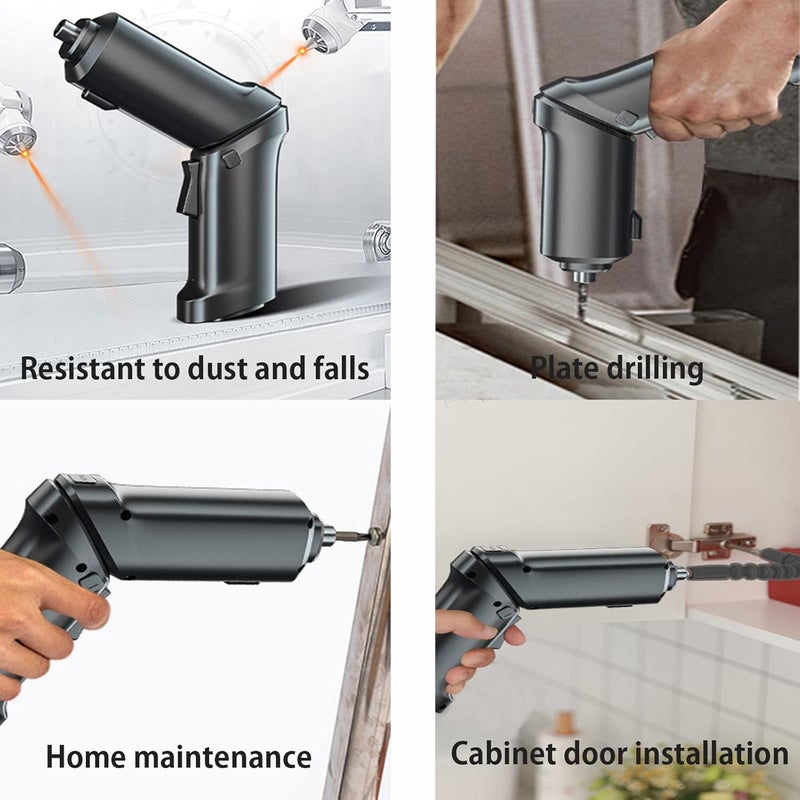 Resistant to dust and falls

Plate drilling

Home maintenance

Cabinet door installation