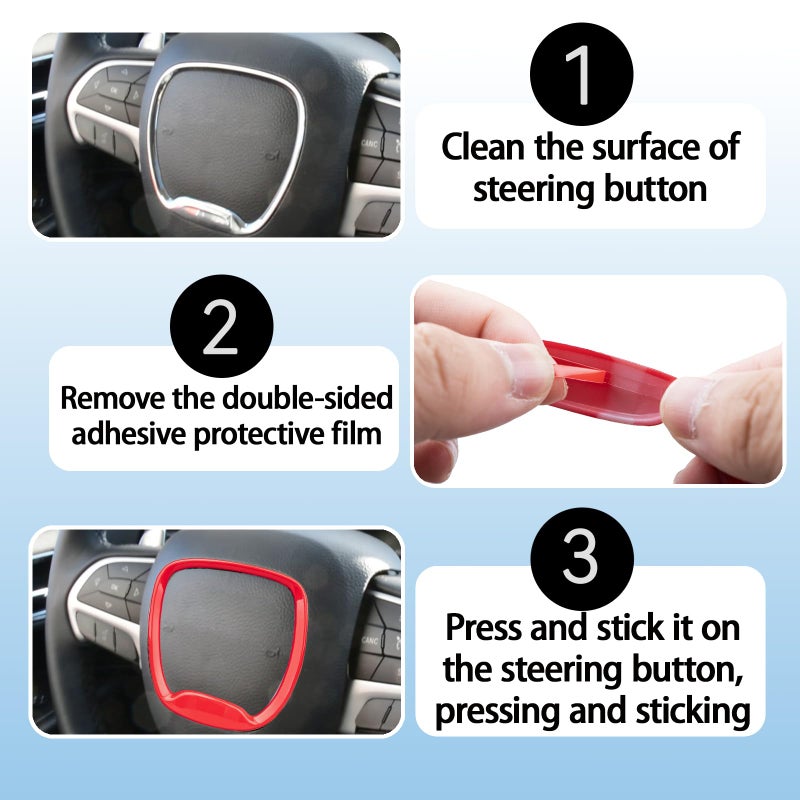 1
Clean the surface of steering button

2
Remove the double-sided adhesive protective film

3
Press and stick it on the steering button, pressing and sticking