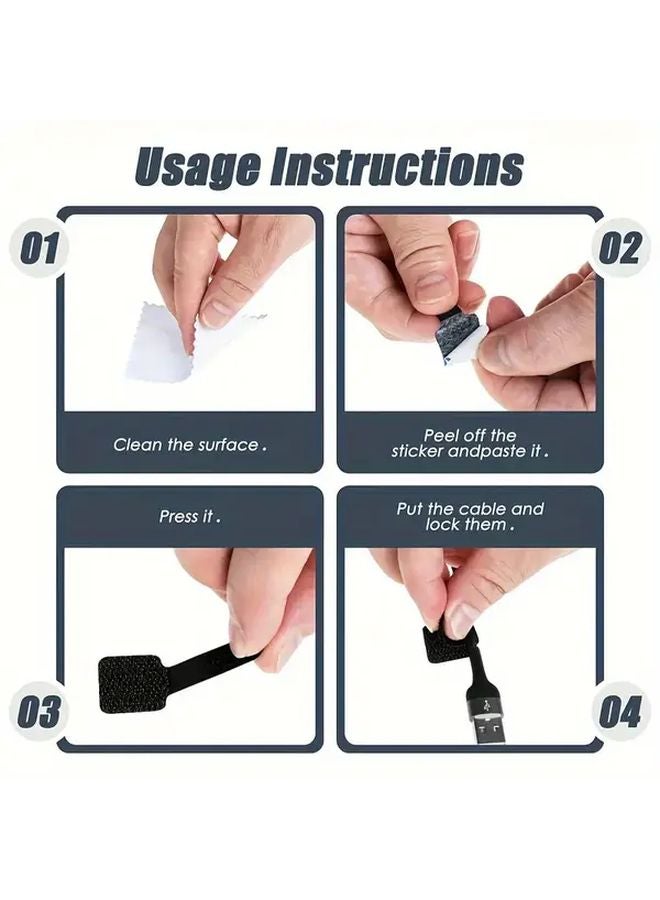 Usage Instructions

01

Clean the surface .

02

Peel off the sticker andpaste it .

Press it .

03

Put the cable and lock them .

04