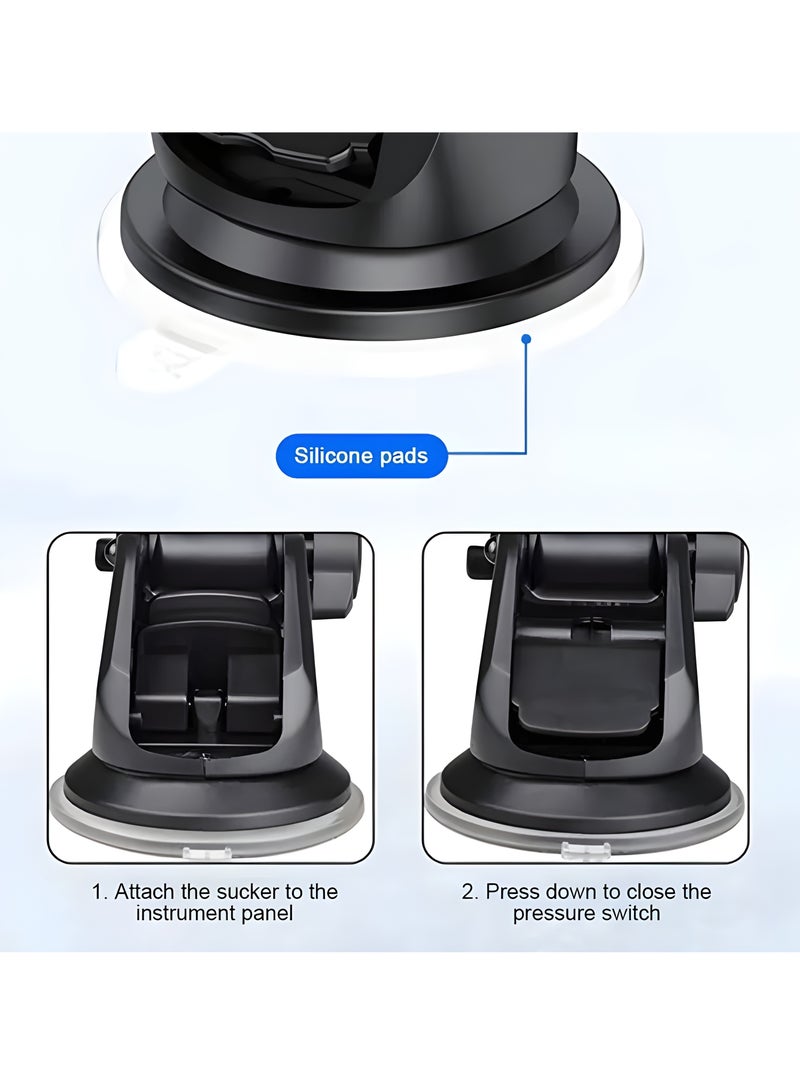 Silicone pads

1. Attach the sucker to the instrument panel

2. Press down to close the pressure switch