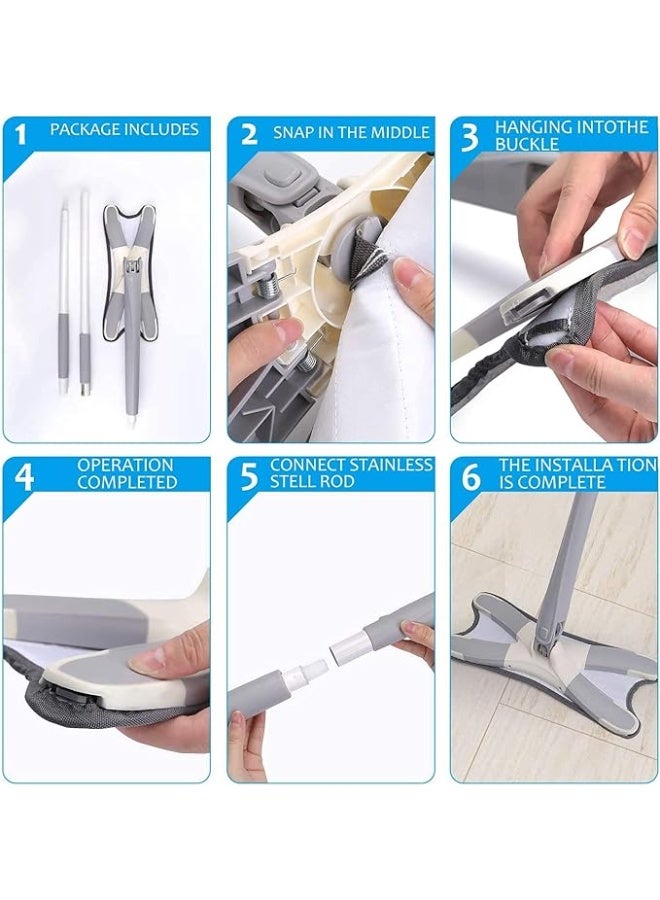 1 PACKAGE INCLUDES

2 SNAP IN THE MIDDLE

3 HANGING INTOTHE BUCKLE

4 OPERATION COMPLETED

5 CONNECT STAINLESS STELL ROD

6 THE INSTALLA TION IS COMPLETE