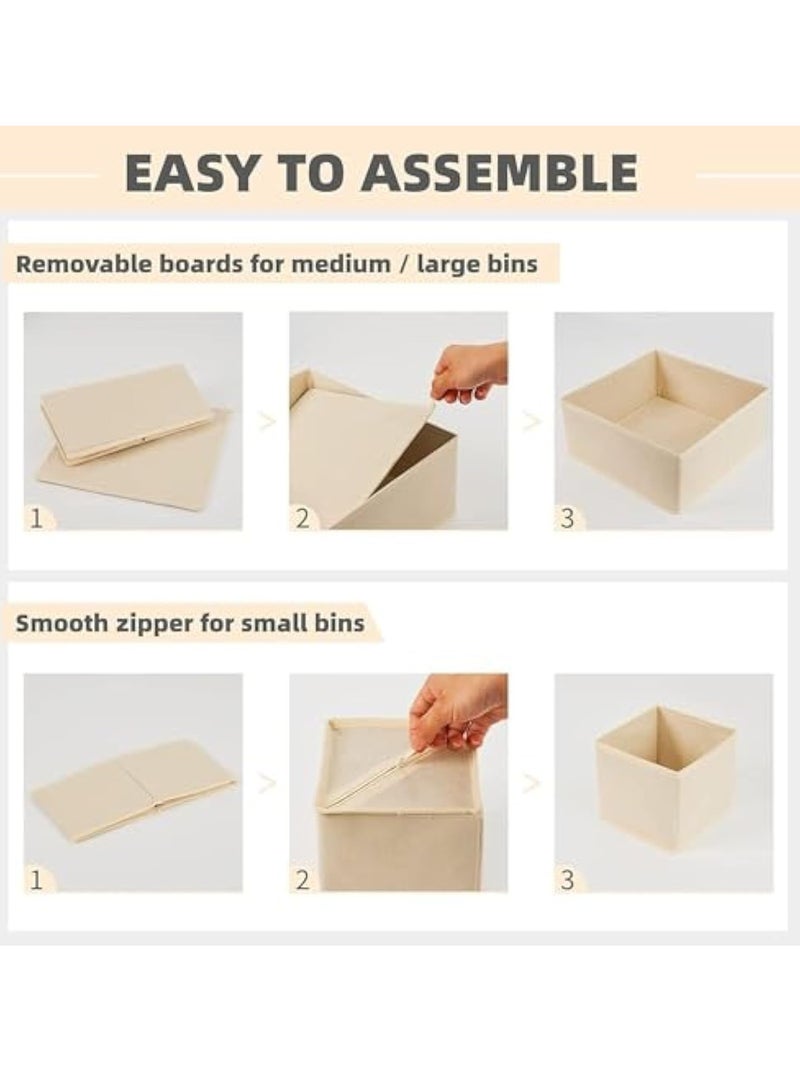 EASY TO ASSEMBLE

Removable boards for medium / large bins

1 > 2 > 3

Smooth zipper for small bins

1 > 2 > 3