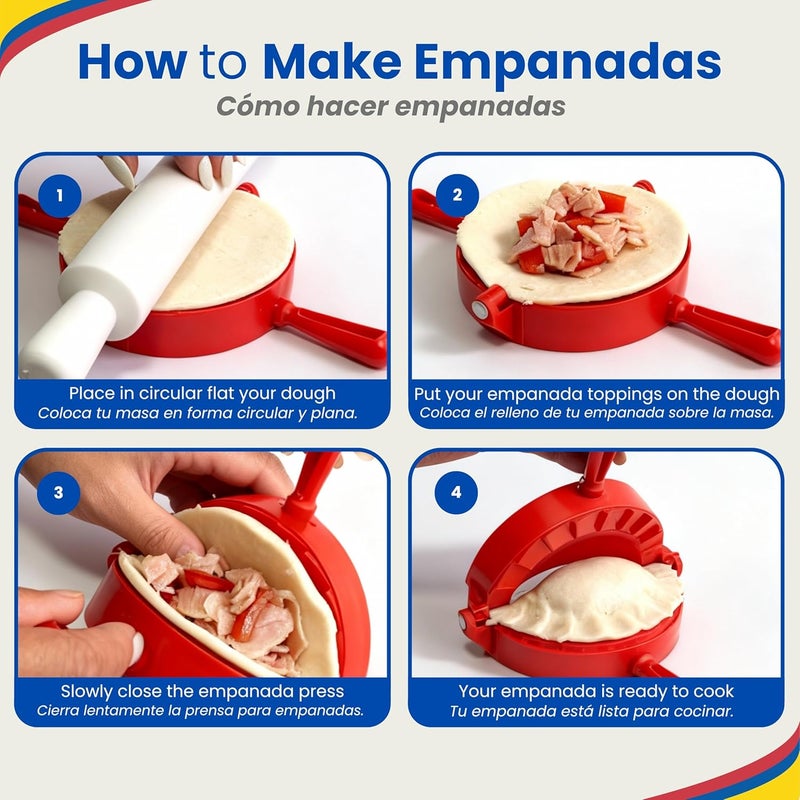 How to Make Empanadas
Cómo hacer empanadas

1
Place in circular flat your dough
Coloca tu masa en forma circular y plana.

2
Put your empanada toppings on the dough
Coloca el relleno de tu empanada sobre la masa.

3
Slowly close the empanada press
Cierra lentamente la prensa para empanadas.

4
Your empanada is ready to cook
Tu empanada está lista para cocinar.