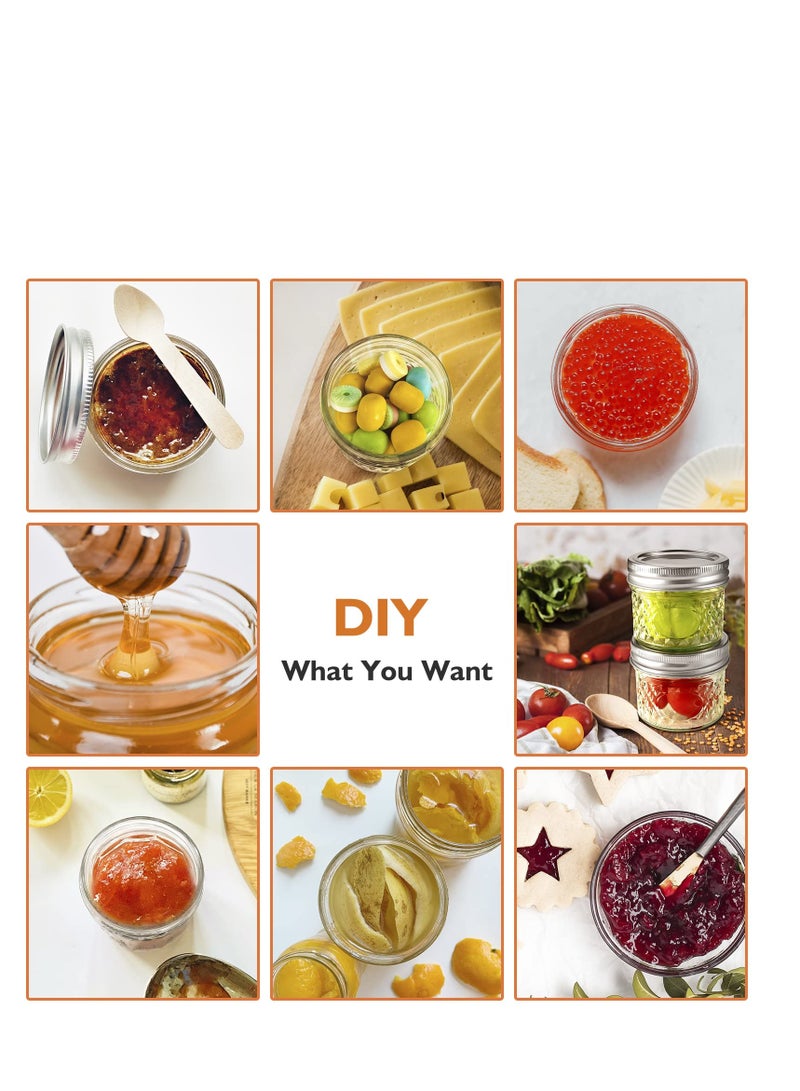 DIY
What You Want