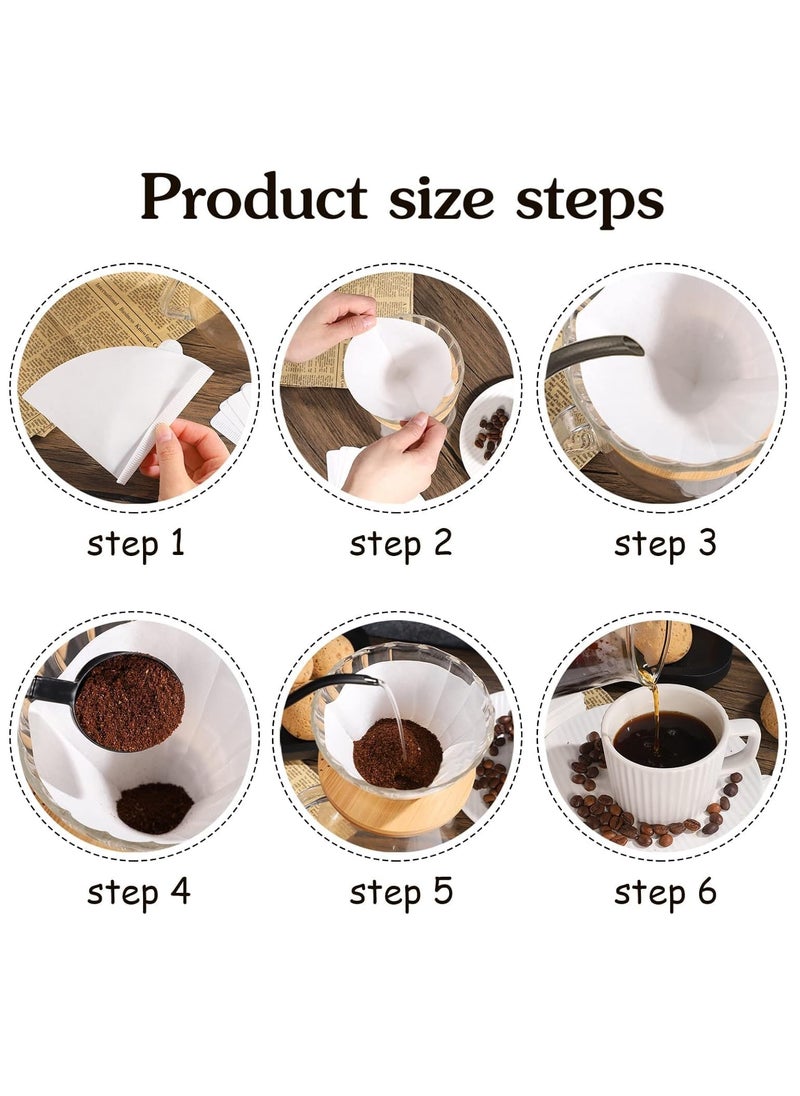 Product size steps

step 1

step 2

step 3

step 4

step 5

step 6