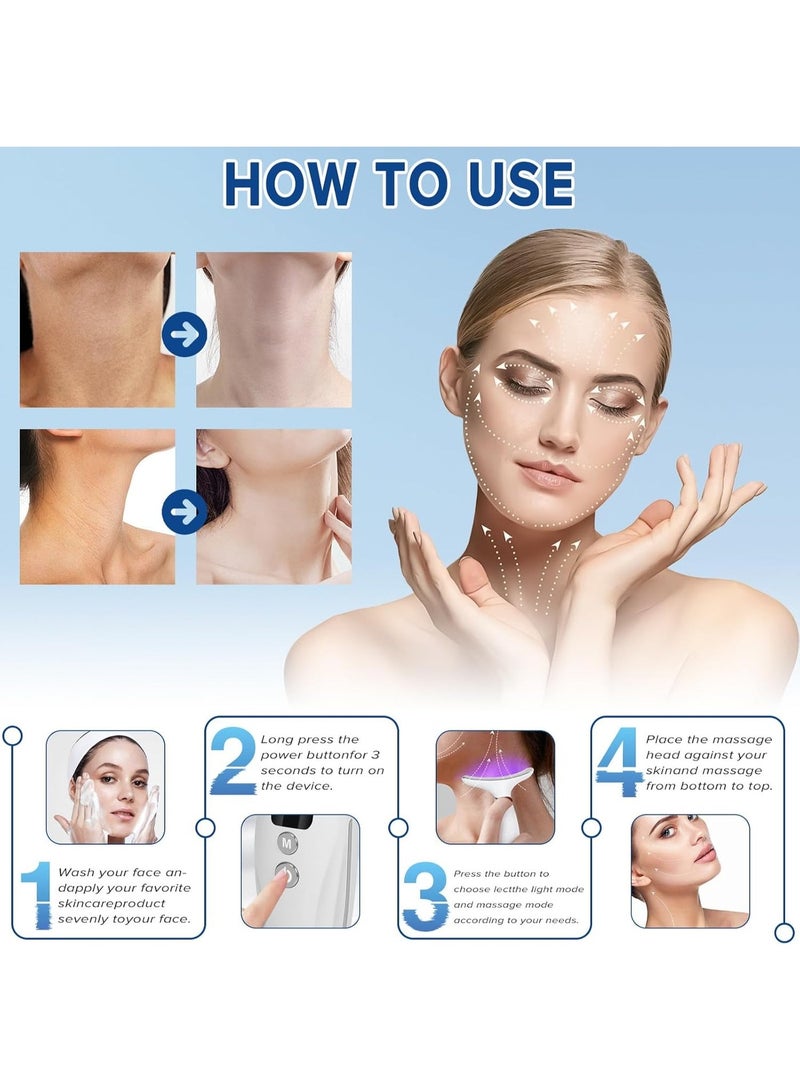 HOW TO USE

1 Wash your face an-dapply your favorite skincareproduct sevenly toyour face.

2 Long press the power buttonfor 3 seconds to turn on the device.

M

3 Press the button to choose lectthe light mode and massage mode according to your needs.

4 Place the massage head against your skinand massage from bottom to top.