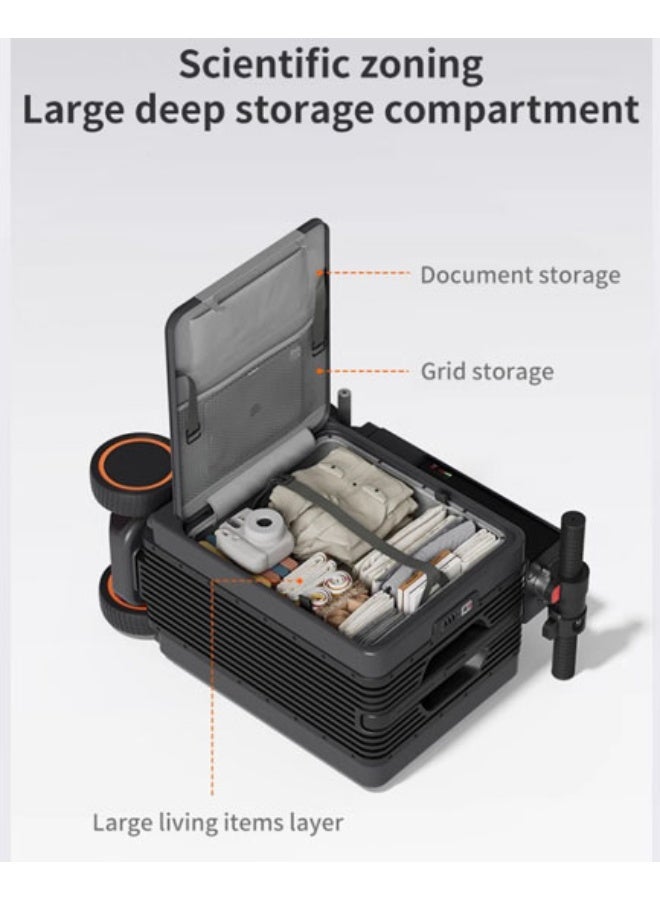 Scientific zoning
Large deep storage compartment

Document storage

Grid storage

Large living items layer