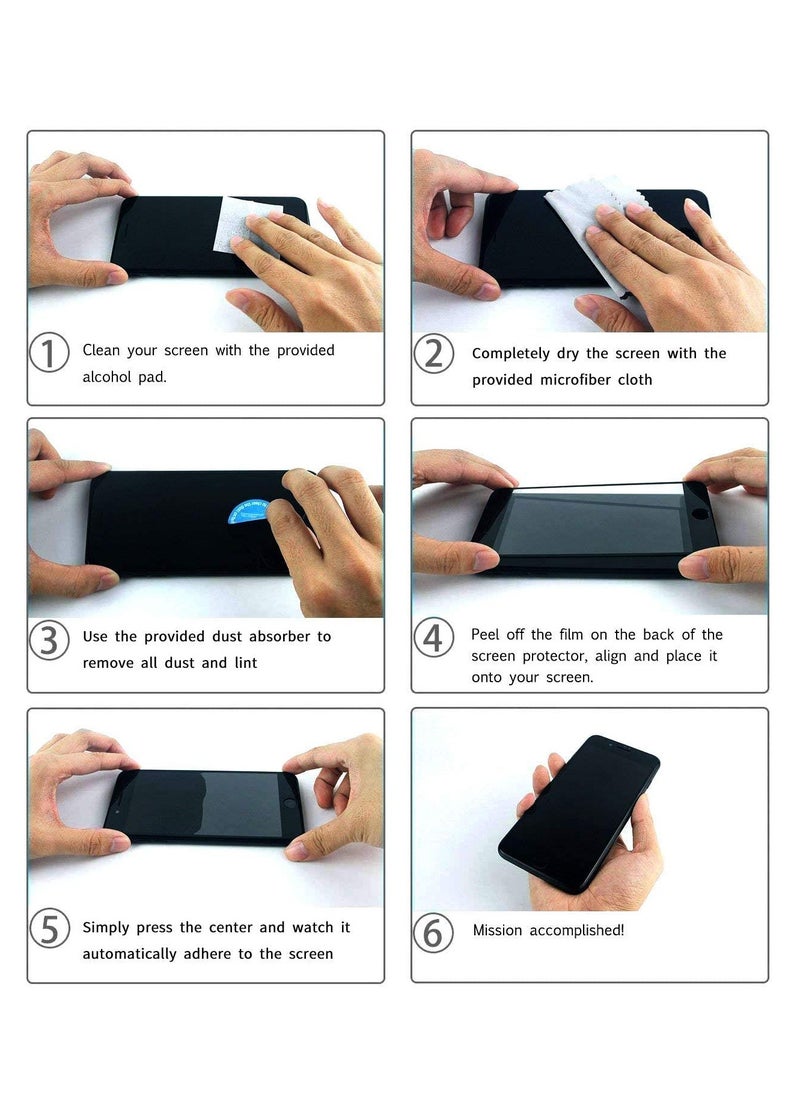 1 Clean your screen with the provided alcohol pad.

2 Completely dry the screen with the provided microfiber cloth

3 Use the provided dust absorber to remove all dust and lint

4 Peel off the film on the back of the screen protector, align and place it onto your screen.

5 Simply press the center and watch it automatically adhere to the screen

6 Mission accomplished!