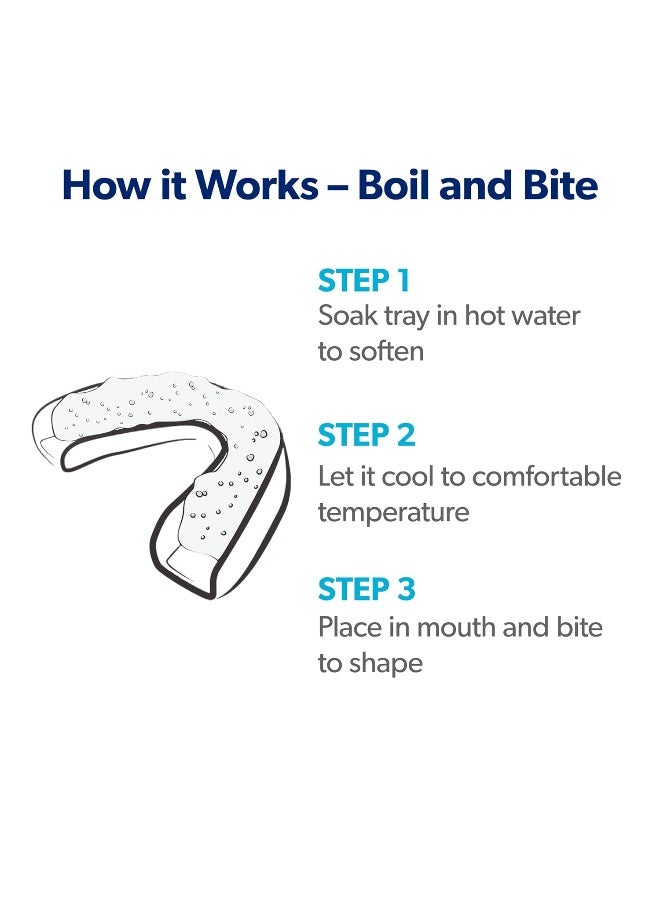 How it Works – Boil and Bite

STEP 1
Soak tray in hot water to soften

STEP 2
Let it cool to comfortable temperature

STEP 3
Place in mouth and bite to shape