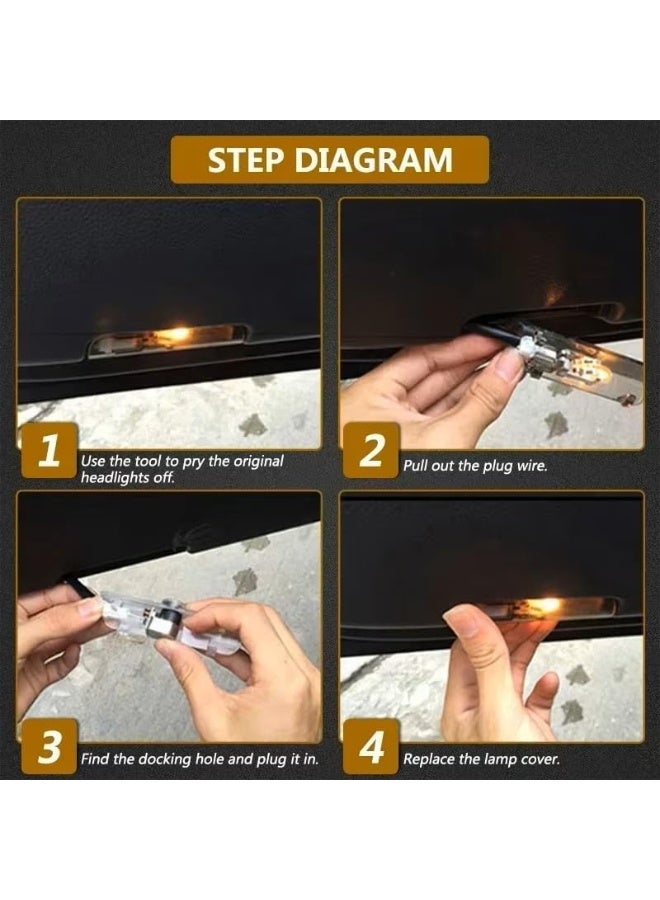 STEP DIAGRAM

1 Use the tool to pry the original headlights off.

2 Pull out the plug wire.

3 Find the docking hole and plug it in.

4 Replace the lamp cover.