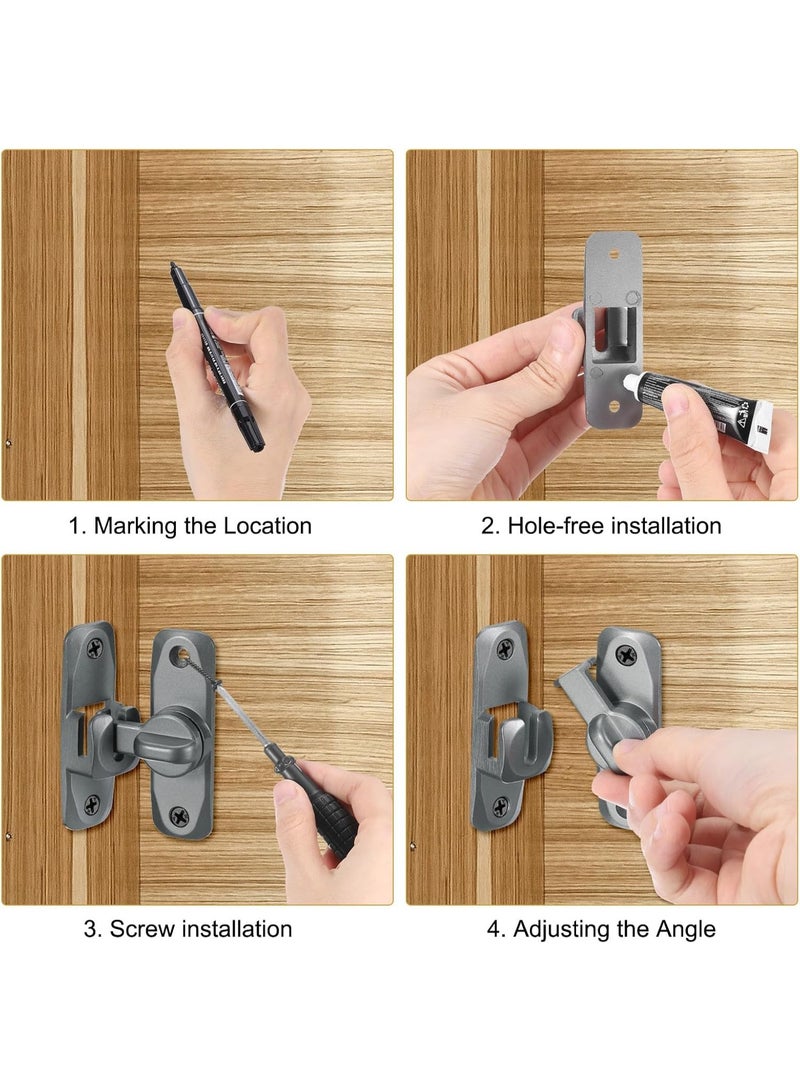 1. Marking the Location

2. Hole-free installation

3. Screw installation

4. Adjusting the Angle