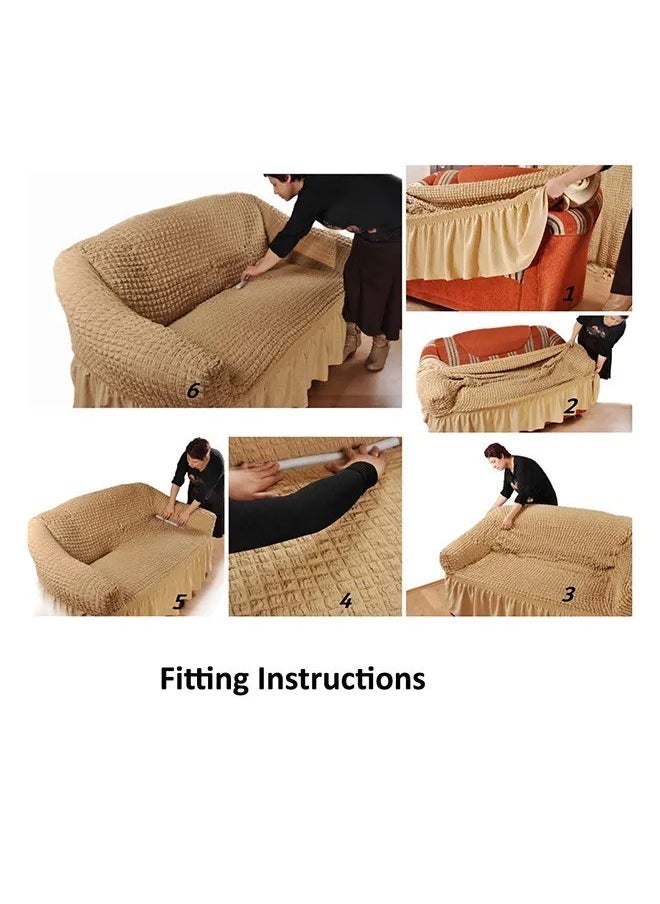 6

1

2

5

4

3

Fitting Instructions