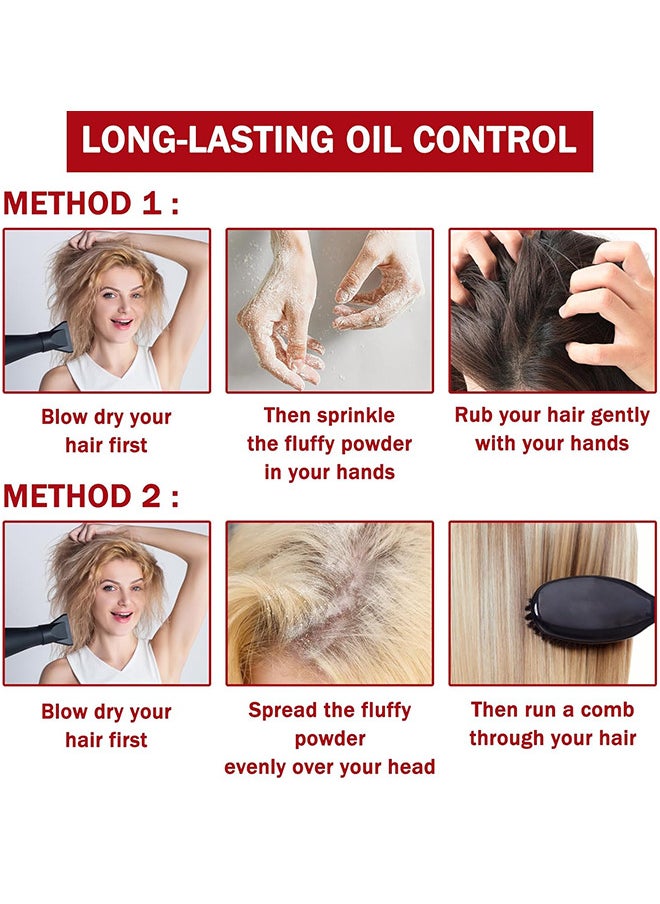 LONG-LASTING OIL CONTROL

METHOD 1 :

Blow dry your hair first

Then sprinkle the fluffy powder in your hands

Rub your hair gently with your hands

METHOD 2 :

Blow dry your hair first

Spread the fluffy powder evenly over your head

Then run a comb through your hair