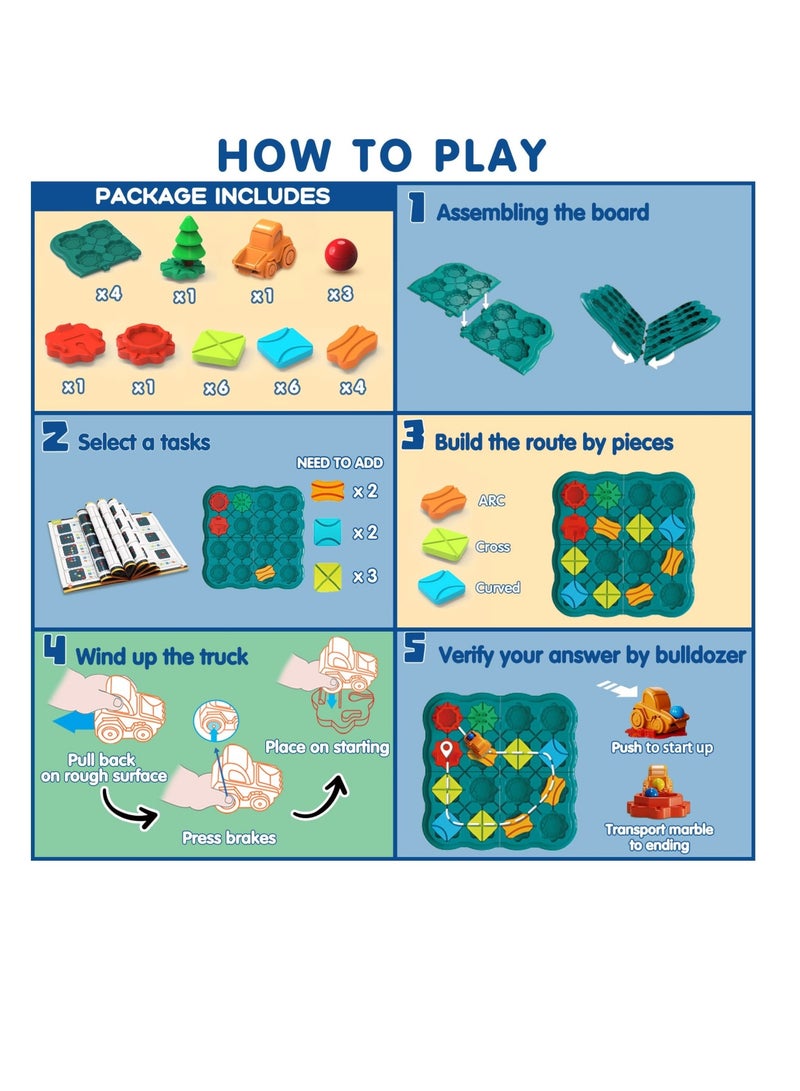 HOW TO PLAY

PACKAGE INCLUDES

x4 x1 x1 x3

x1 x1 x6 x6 x4

1 Assembling the board

2 Select a tasks

NEED TO ADD

x 2

x 2

x 3

3 Build the route by pieces

ARC

Cross

Curved

4 Wind up the truck

Pull back on rough surface

Press brakes

Place on starting

5 Verify your answer by bulldozer

Push to start up

Transport marble to ending