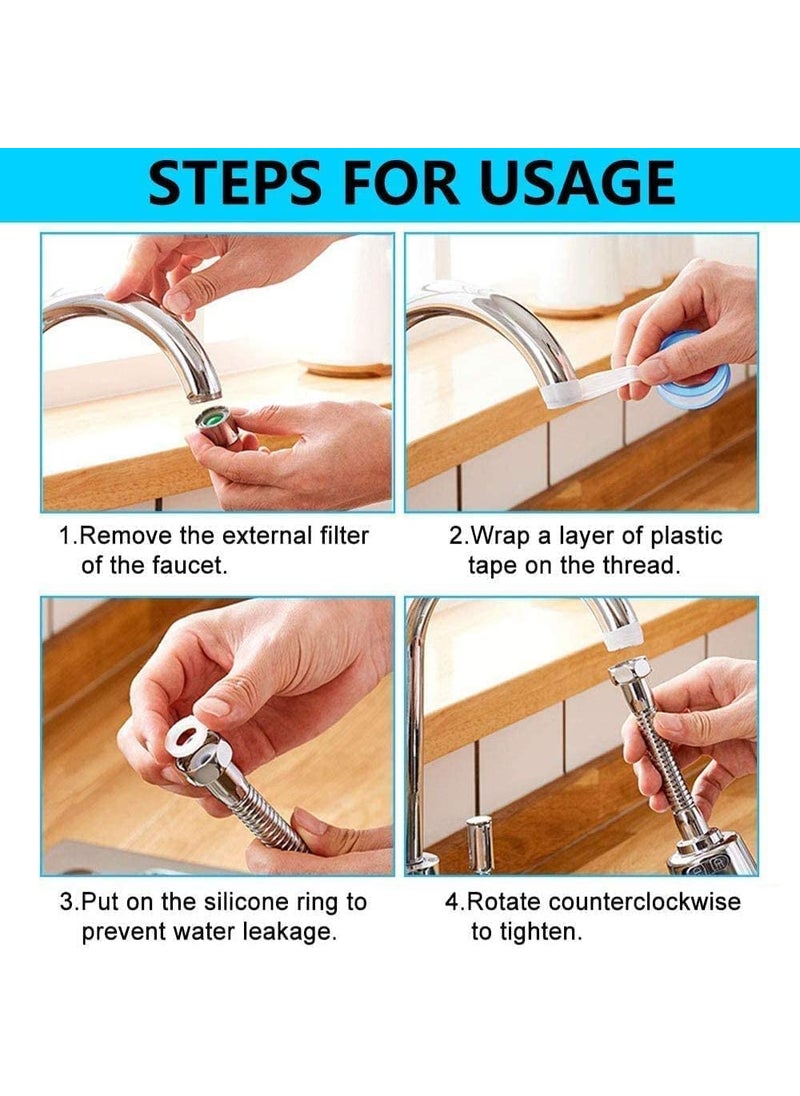 STEPS FOR USAGE

1.Remove the external filter of the faucet.

2.Wrap a layer of plastic tape on the thread.

3.Put on the silicone ring to prevent water leakage.

4.Rotate counterclockwise to tighten.