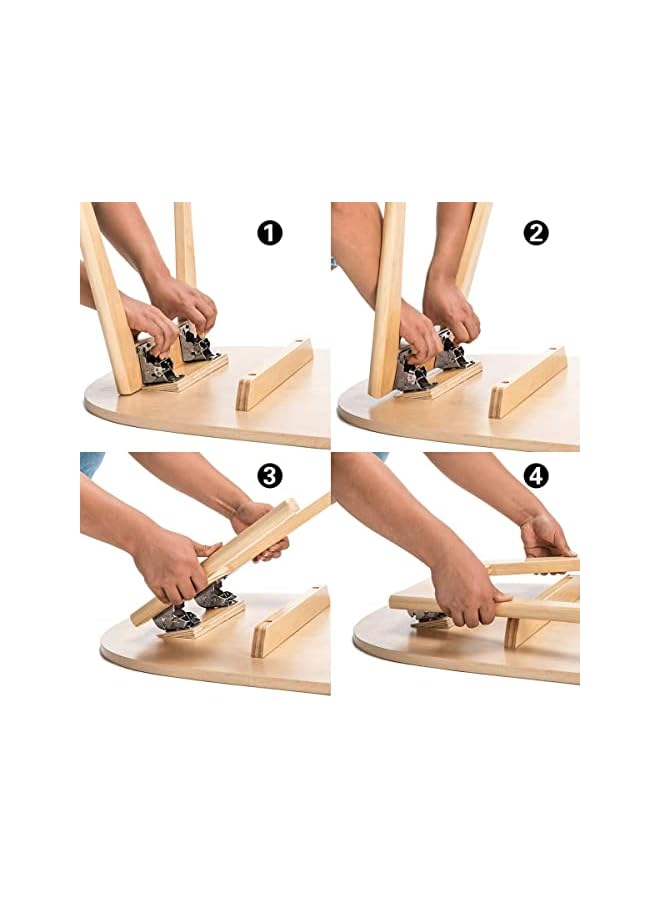 1

2

3

4