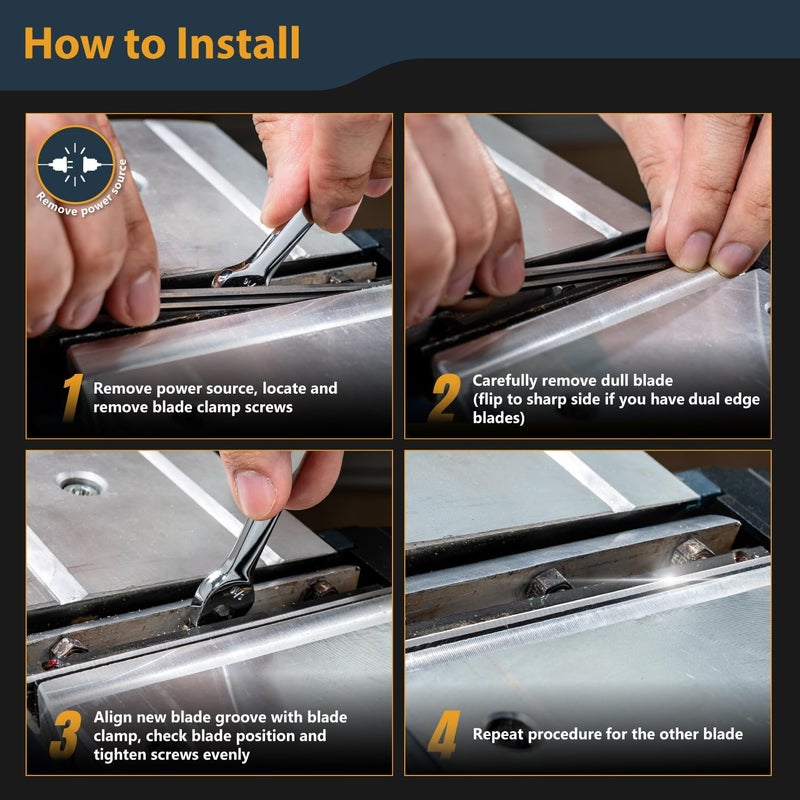 How to Install

Remove power source

1 Remove power source, locate and remove blade clamp screws

2 Carefully remove dull blade (flip to sharp side if you have dual edge blades)

3 Align new blade groove with blade clamp, check blade position and tighten screws evenly

4 Repeat procedure for the other blade