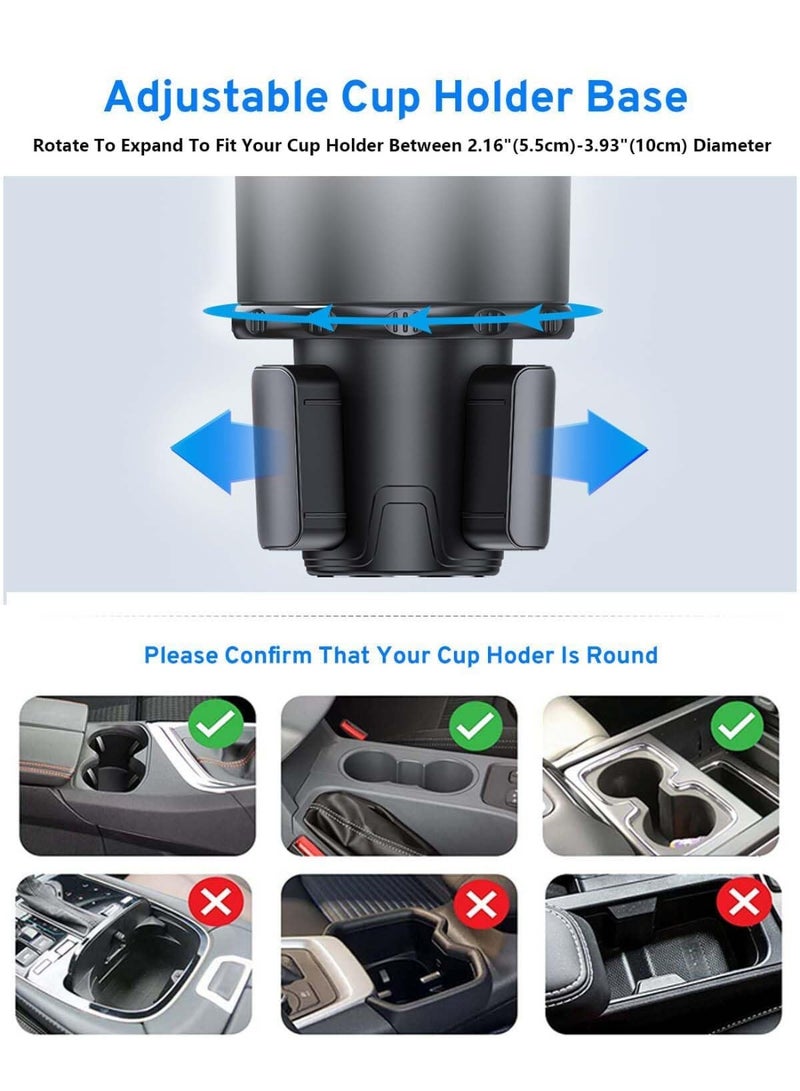 Adjustable Cup Holder Base

Rotate To Expand To Fit Your Cup Holder Between 2.16"(5.5cm)-3.93"(10cm) Diameter

Please Confirm That Your Cup Hoder Is Round