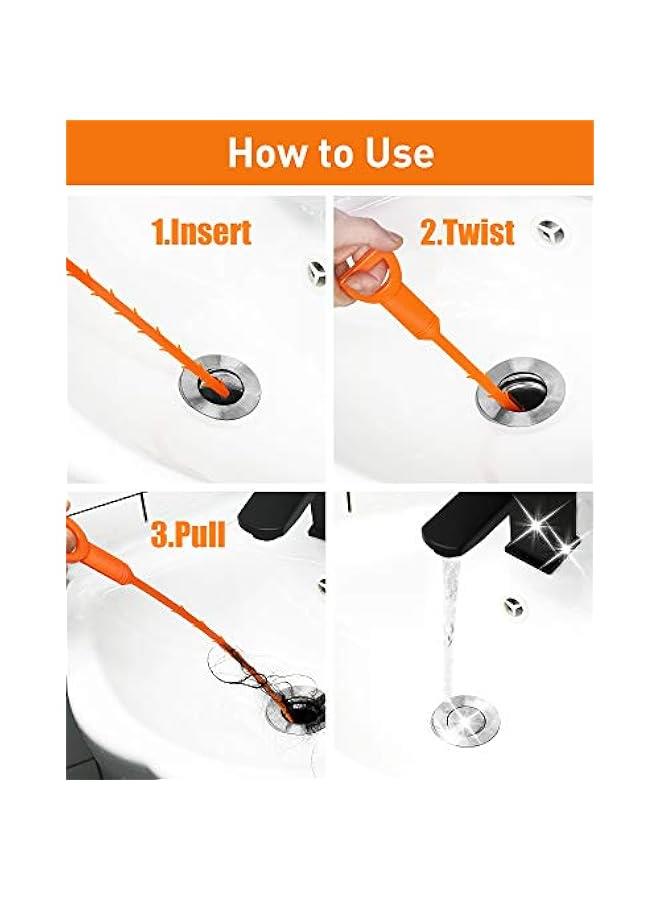 How to Use

1.Insert

2.Twist

3.Pull