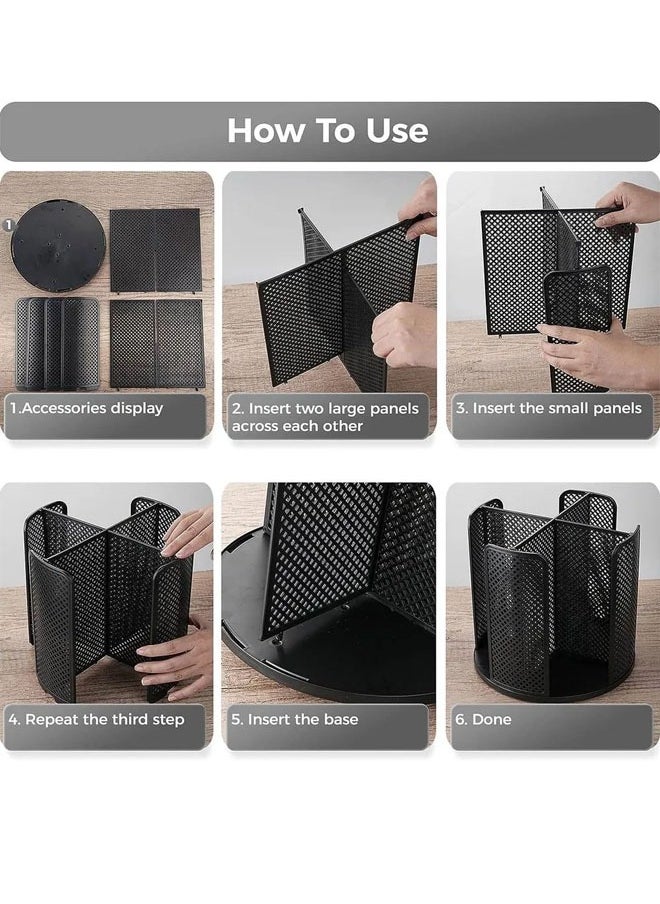 How To Use

1

1.Accessories display

2. Insert two large panels across each other

3. Insert the small panels

4. Repeat the third step

5. Insert the base

6. Done