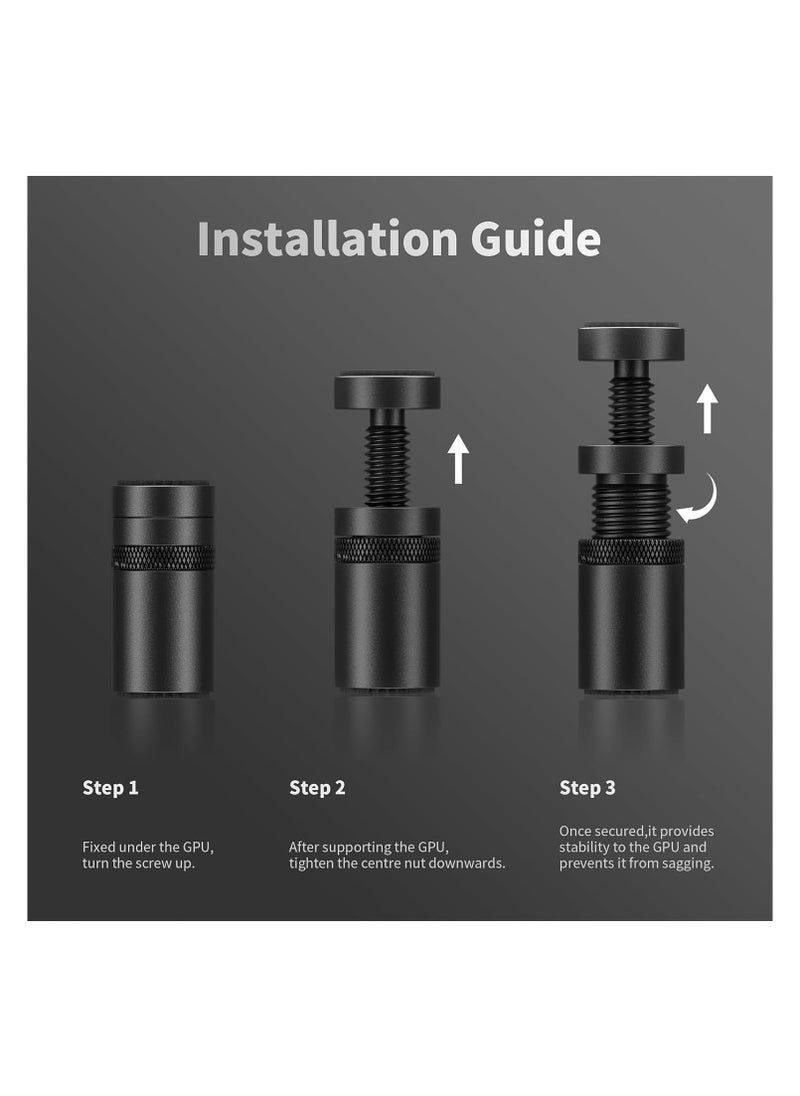 Installation Guide

Step 1

Fixed under the GPU, turn the screw up.

Step 2

After supporting the GPU, tighten the centre nut downwards.

Step 3

Once secured,it provides stability to the GPU and prevents it from sagging.