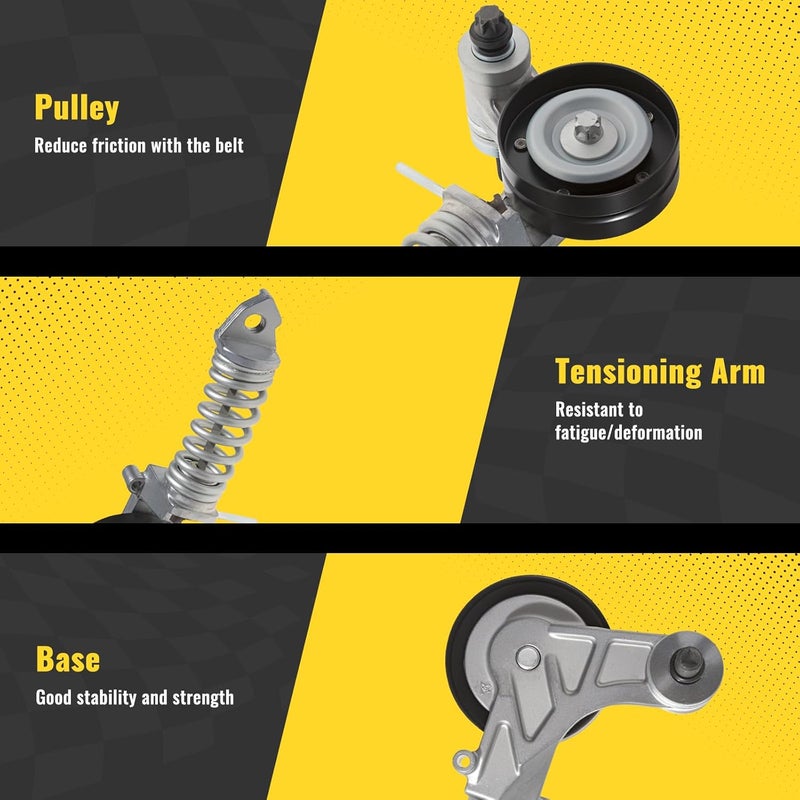 Pulley
Reduce friction with the belt

Tensioning Arm
Resistant to fatigue/deformation

Base
Good stability and strength