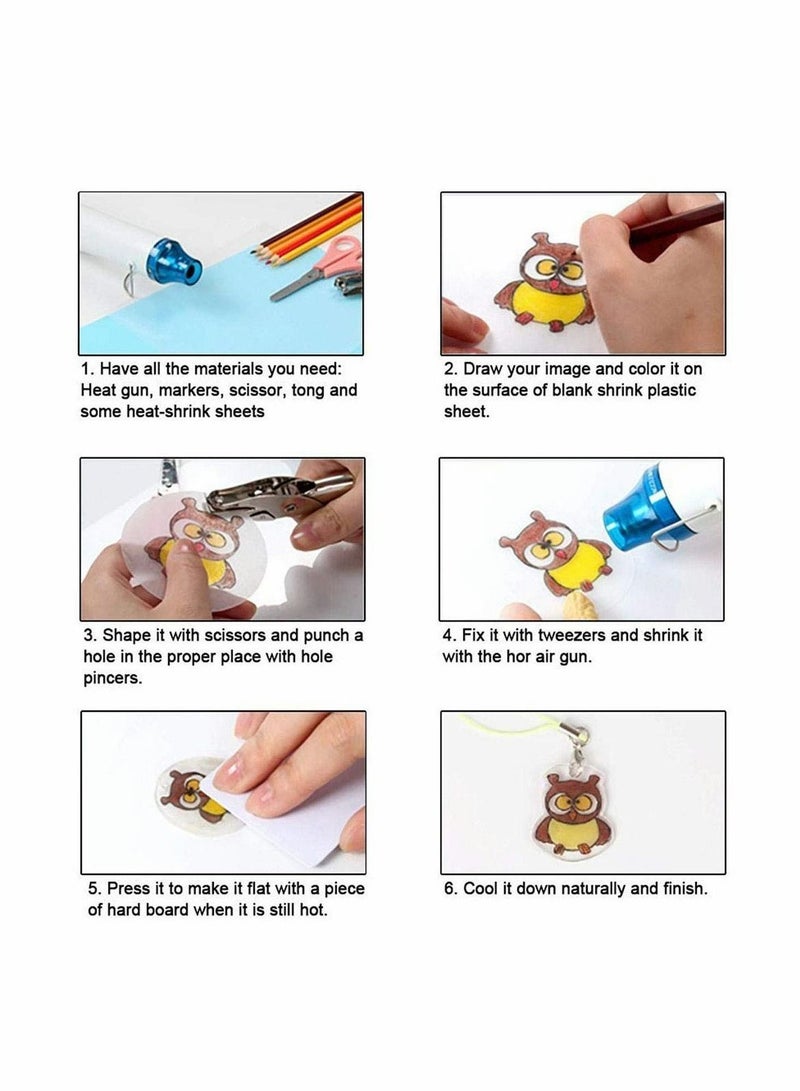 1. Have all the materials you need: Heat gun, markers, scissor, tong and some heat-shrink sheets

2. Draw your image and color it on the surface of blank shrink plastic sheet.

3. Shape it with scissors and punch a hole in the proper place with hole pincers.

4. Fix it with tweezers and shrink it with the hor air gun.

5. Press it to make it flat with a piece of hard board when it is still hot.

6. Cool it down naturally and finish.